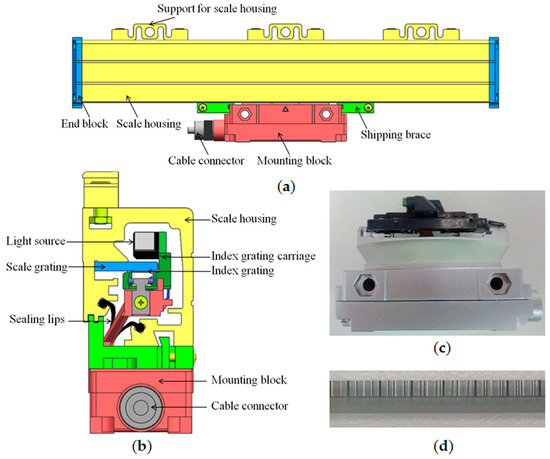 Support for scale housing

End block

Scale housing

Shipping brace

Cable connector

Mounting block

(a)

Scale housing

Light source

Index grating carriage

Scale grating

Index grating

Sealing lips

Mounting block

Cable connector

(b)

(c)

(d)