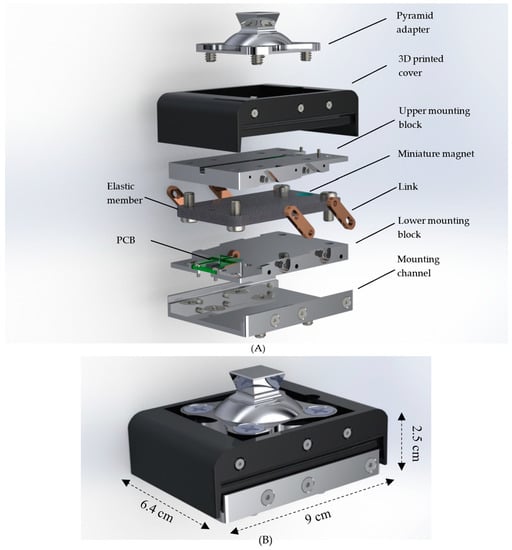 Pyramid adapter

3D printed cover

Upper mounting block

Miniature magnet

Elastic member

Link

Lower mounting block

PCB

Mounting channel

(A)

2.5 cm

6.4 cm

9 cm

(B)