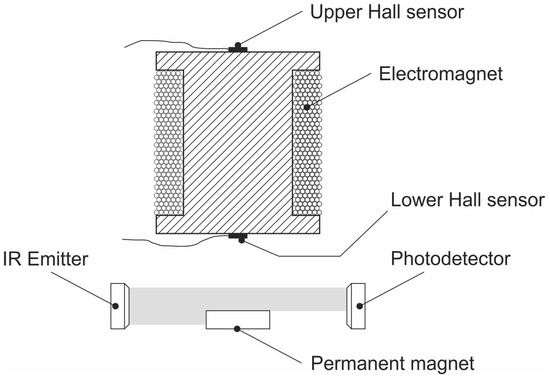 Upper Hall sensor
Electromagnet
Lower Hall sensor
IR Emitter
Photodetector
Permanent magnet