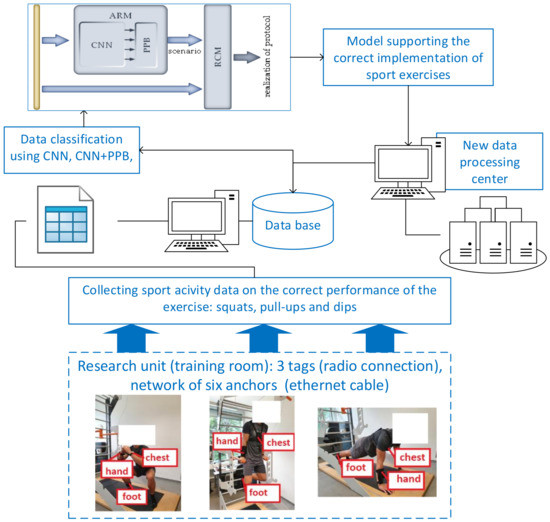 ARM

CNN

PPB

scenario

RCM

realization of protocol

Model supporting the correct implementation of sport exercises

Data classification using CNN, CNN+PPB,

New data processing center

Data base

Collecting sport acivity data on the correct performance of the exercise: squats, pull-ups and dips

Research unit (training room): 3 tags (radio connection), network of six anchors (ethernet cable)

chest
hand
foot

hand
chest
foot

foot
chest
hand