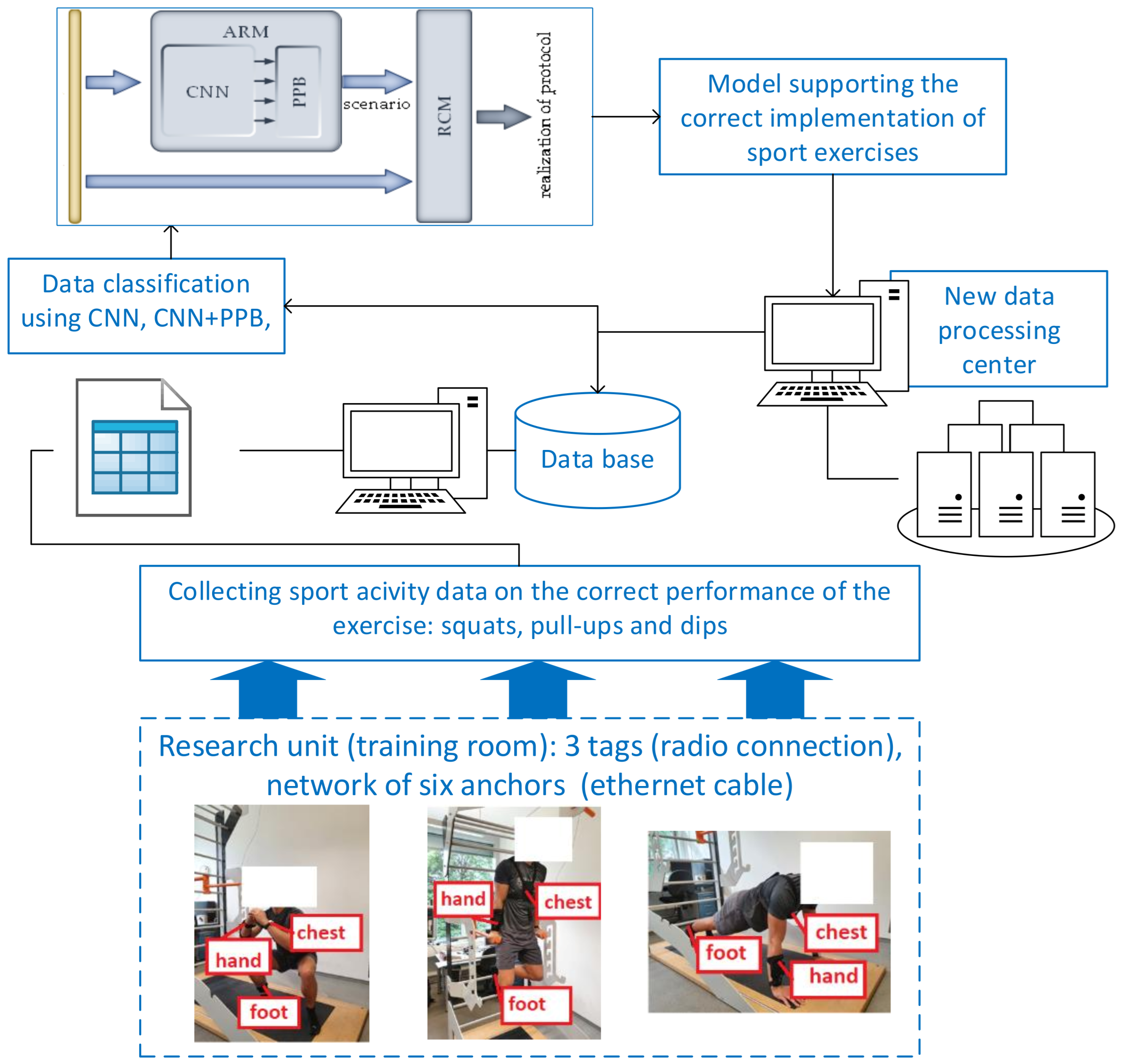 ARM

CNN

PPB

scenario

RCM

realization of protocol

Model supporting the correct implementation of sport exercises

Data classification using CNN, CNN+PPB,

New data processing center

Data base

Collecting sport acivity data on the correct performance of the exercise: squats, pull-ups and dips

Research unit (training room): 3 tags (radio connection), network of six anchors (ethernet cable)

chest
hand
foot

hand
chest
foot

chest
foot
hand