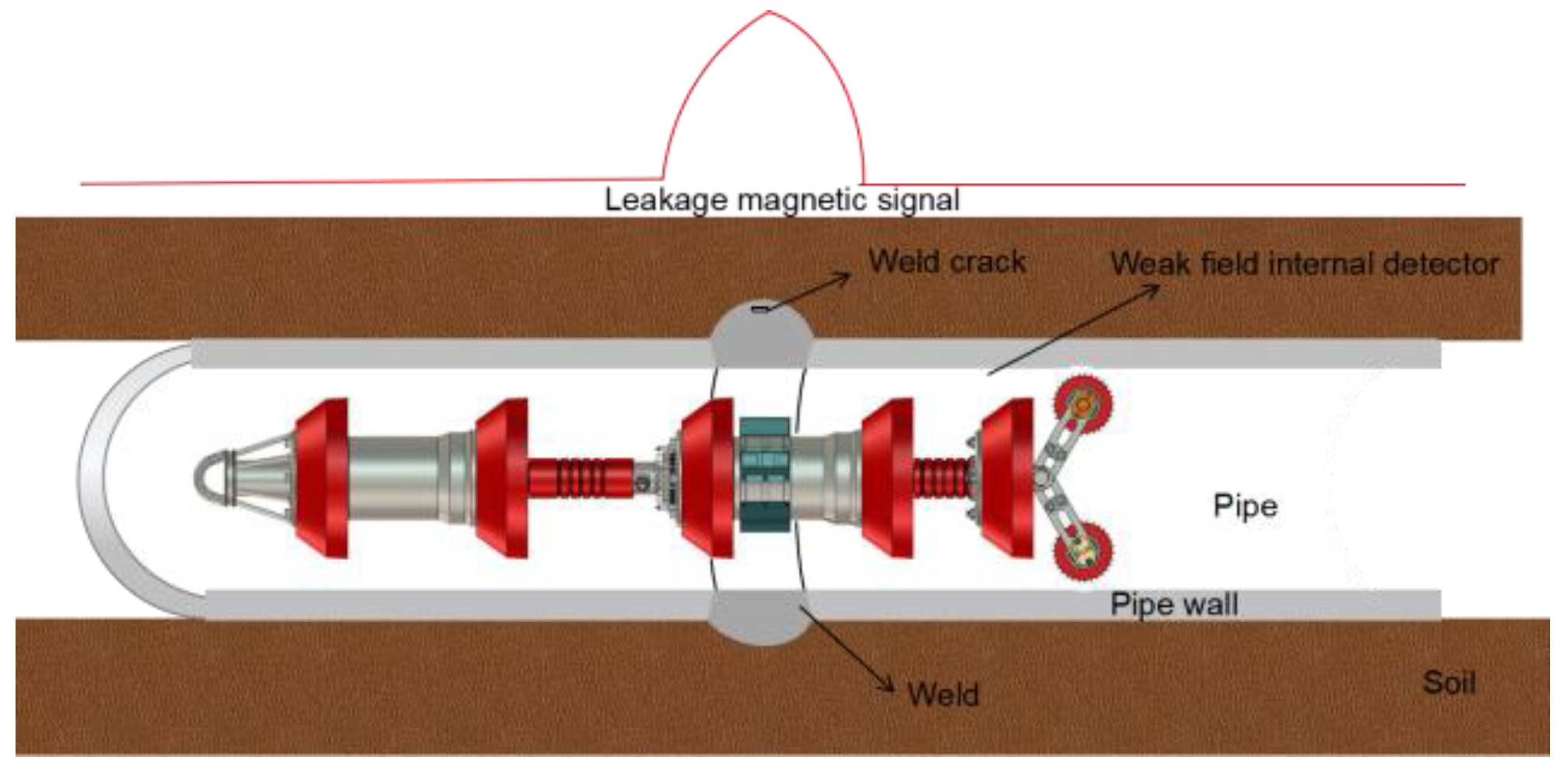 Leakage magnetic signal

Weld crack

Weak field internal detector

Pipe

Pipe wall

Weld

Soil