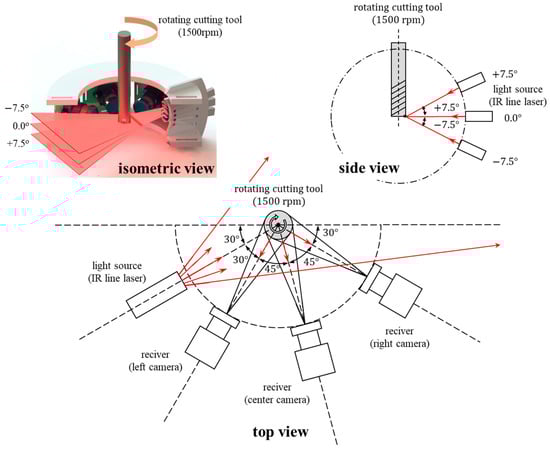 rotating cutting tool
(1500rpm)

−7.5°
0.0°
+7.5°

isometric view

rotating cutting tool
(1500 rpm)

+7.5°
light source
(IR line laser)
+7.5°
0.0°
−7.5°
−7.5°

side view

rotating cutting tool
(1500 rpm)

30°
30°
30°
45°
45°

light source
(IR line laser)

reciver
(left camera)

reciver
(center camera)

reciver
(right camera)

top view