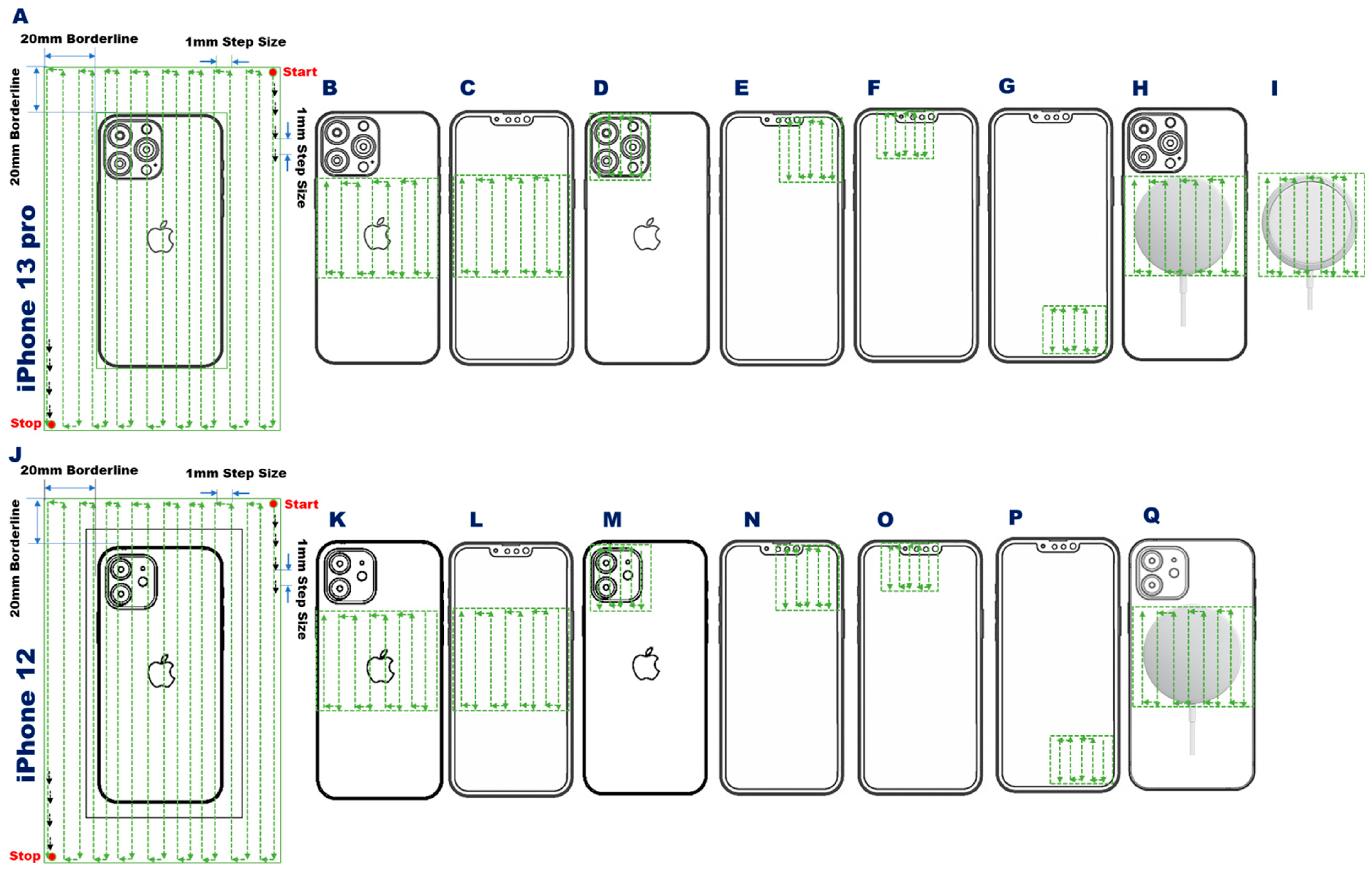 A

20mm Borderline

1mm Step Size

Start

20mm Borderline

1mm Step Size

iPhone 13 pro

Stop

B C D E F G H I

J

20mm Borderline

1mm Step Size

Start

20mm Borderline

1mm Step Size

iPhone 12

Stop

K L M N O P Q