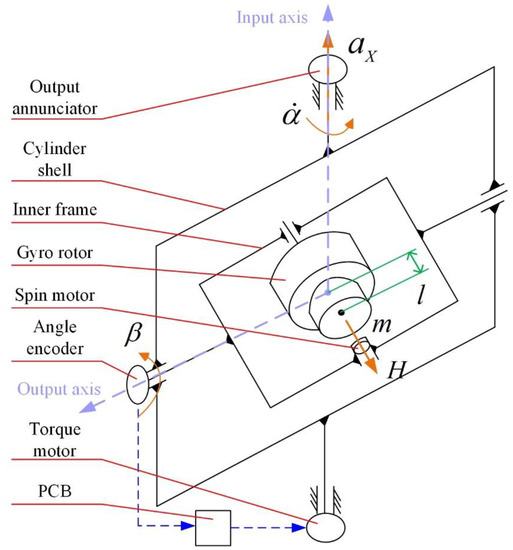 Input axis

$a_X$

Output annunciator

$\dot{\alpha}$

Cylinder shell

Inner frame

Gyro rotor

$l$

Spin motor

$m$

Angle encoder

$\beta$

$H$

Output axis

Torque motor

PCB