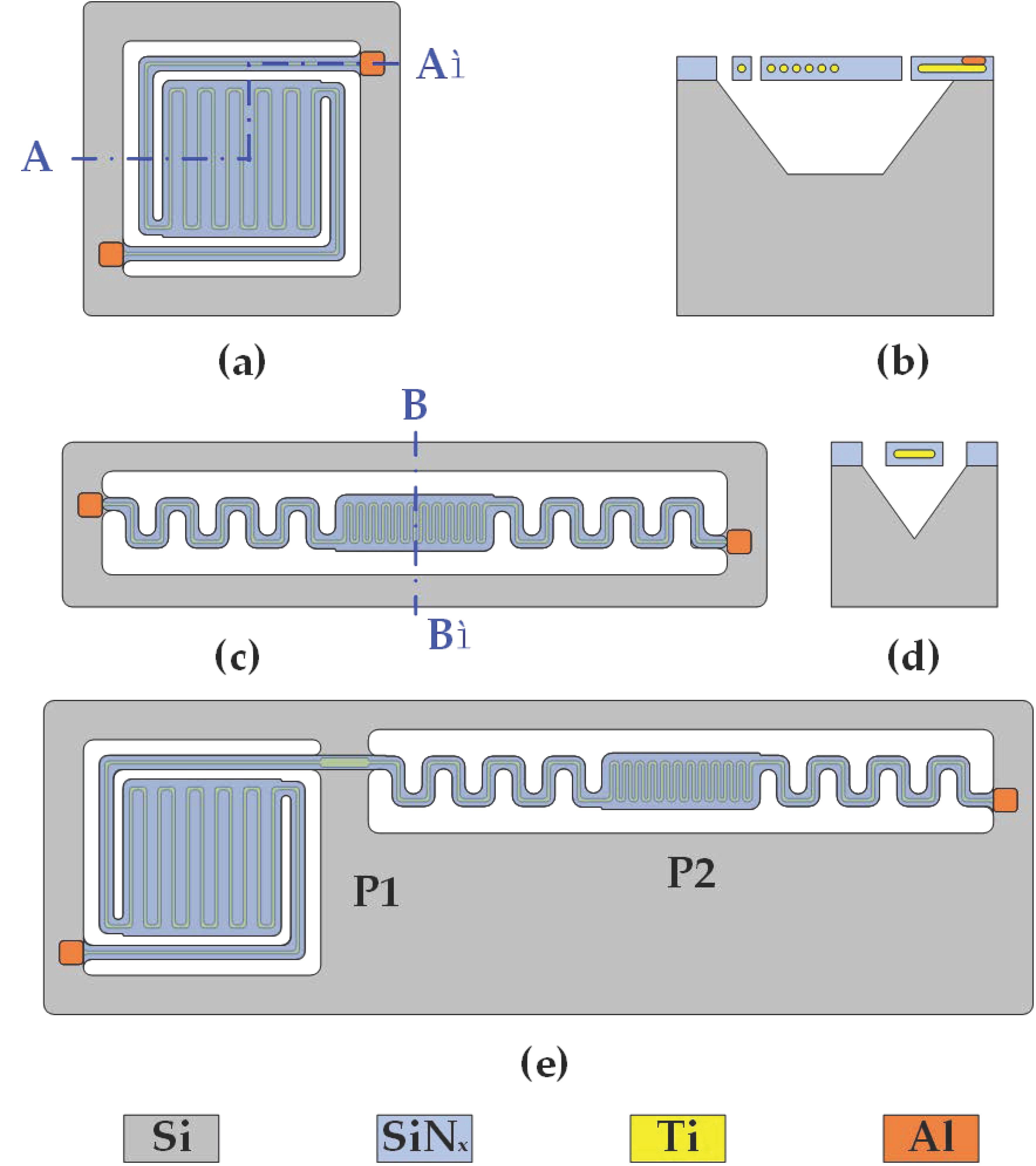 Aì

A

(a)

(b)

B

Bì

(c)

(d)

P1

P2

(e)

Si

$SiN_x$

Ti

Al