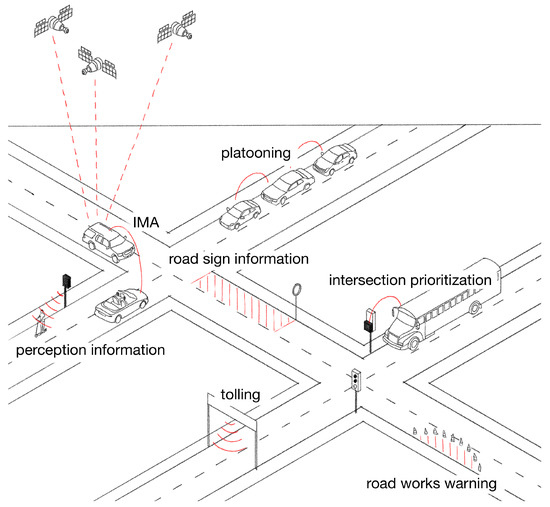 platooning

IMA

road sign information

intersection prioritization

perception information

tolling

road works warning