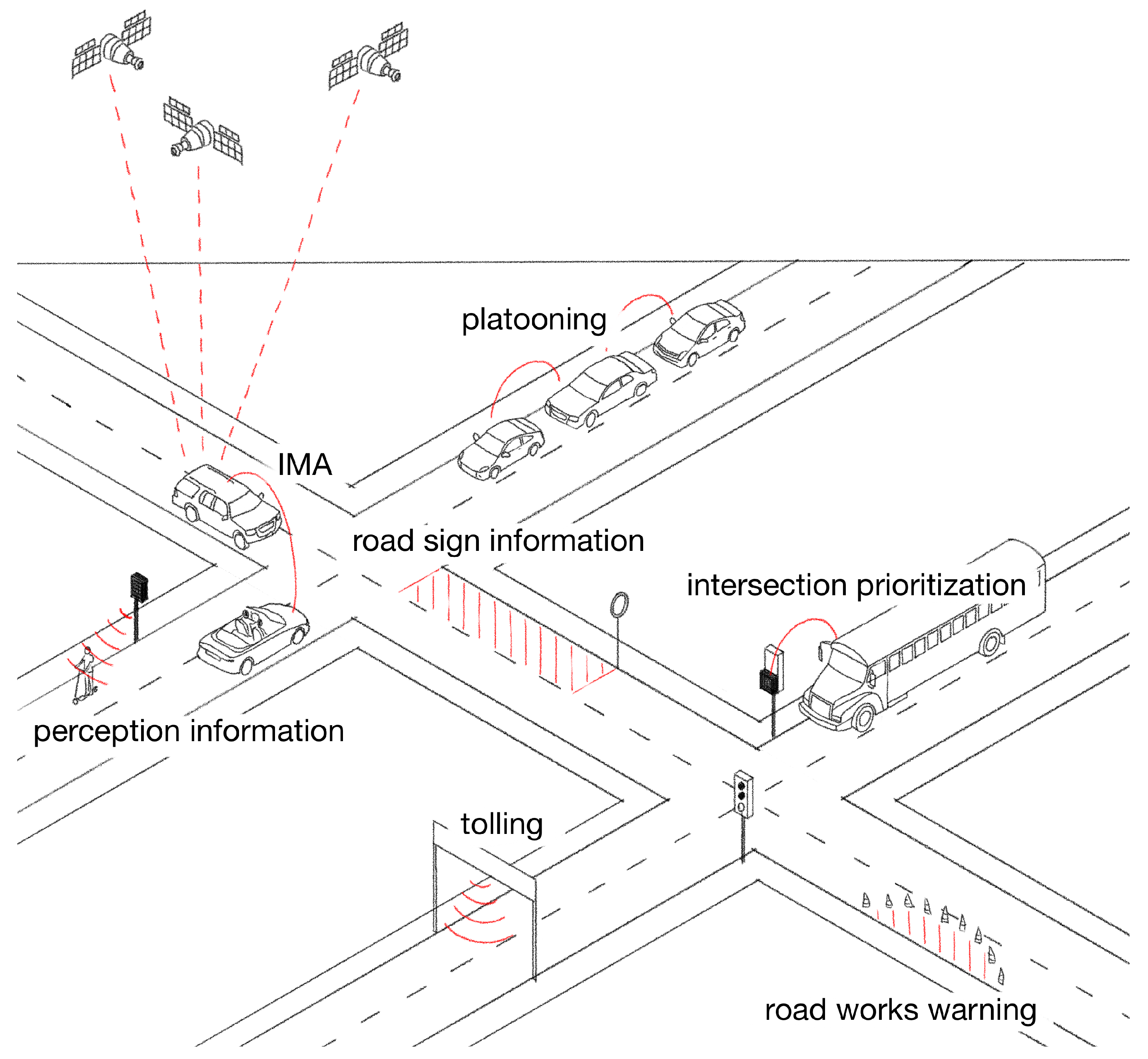 platooning

IMA

road sign information

intersection prioritization

perception information

tolling

road works warning