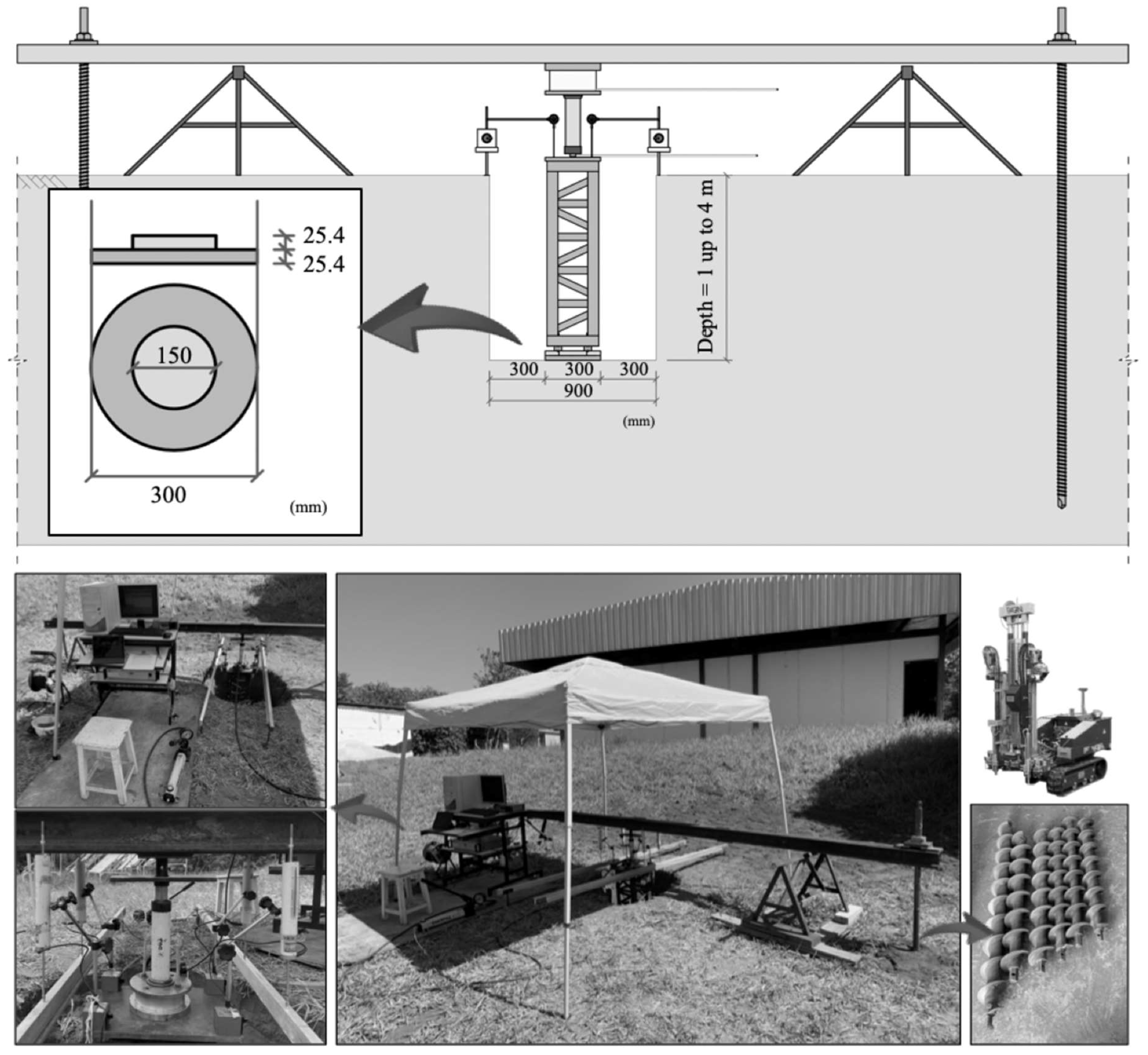 25.4
25.4
150
300
(mm)
Depth = 1 up to 4 m
300 300 300
900
(mm)