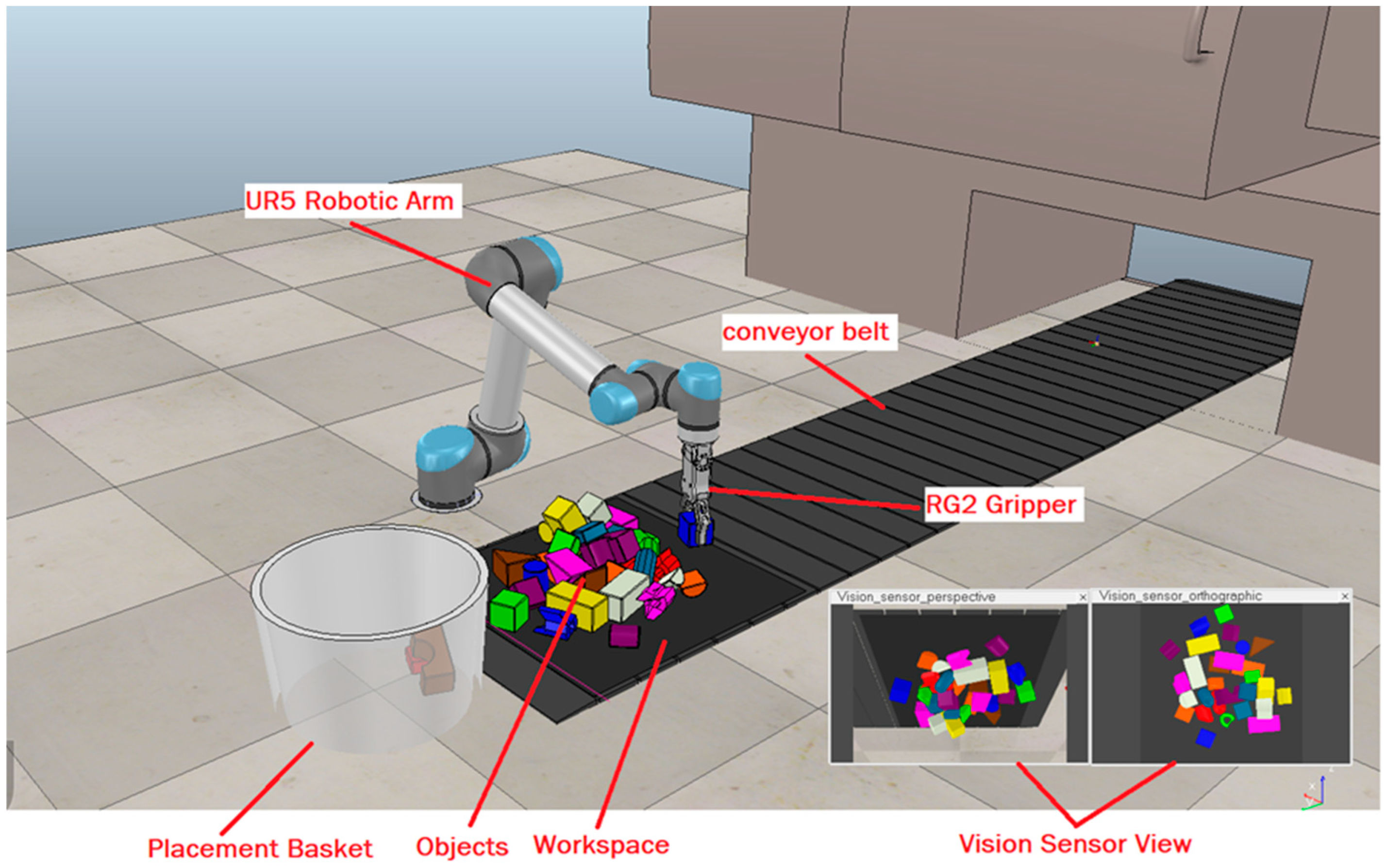 UR5 Robotic Arm

conveyor belt

RG2 Gripper

Vision_sensor_perspective

Vision_sensor_orthographic

Placement Basket

Objects

Workspace

Vision Sensor View