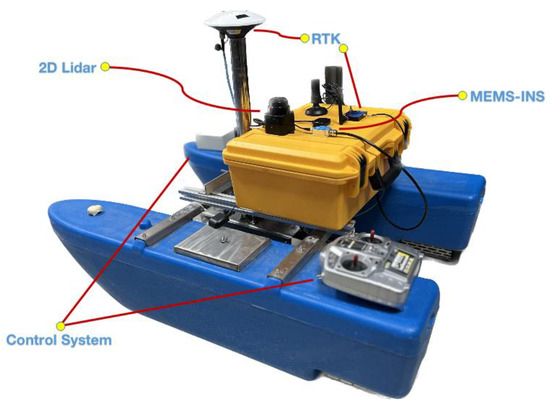 RTK
2D Lidar
MEMS-INS
Control System