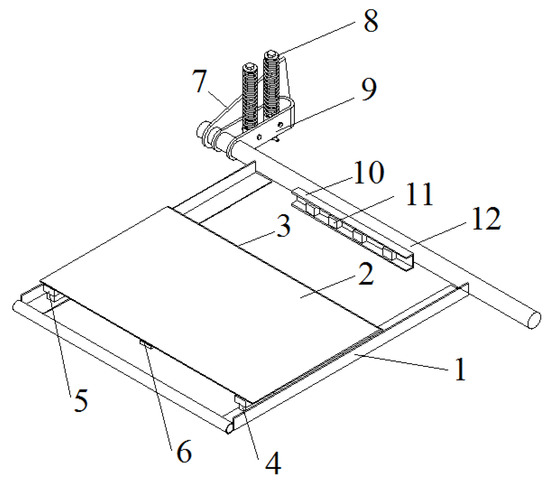 8
7
9
10
11
12
3
2
1
5
6
4