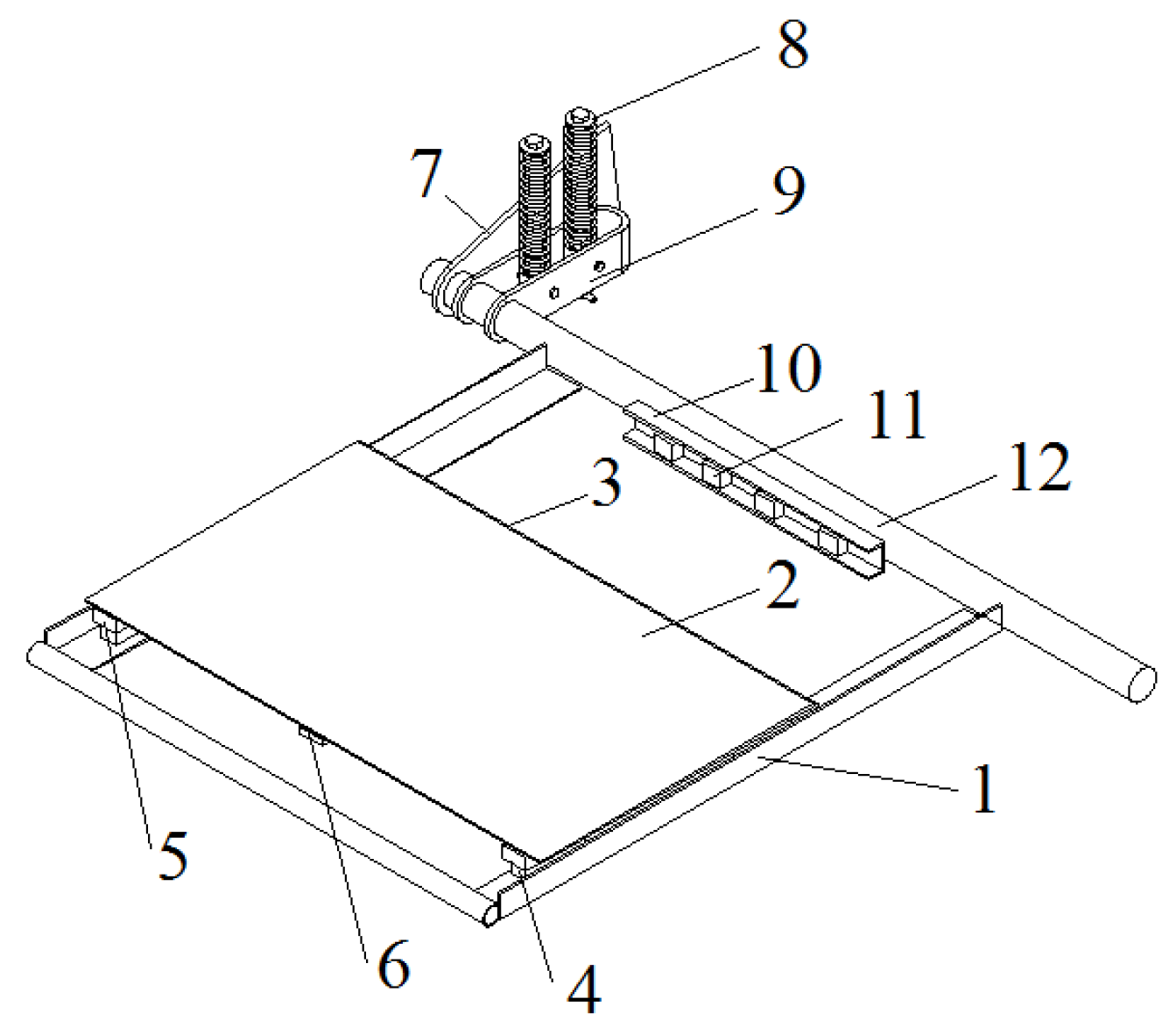 8
7
9
10
11
12
3
2
1
5
6
4