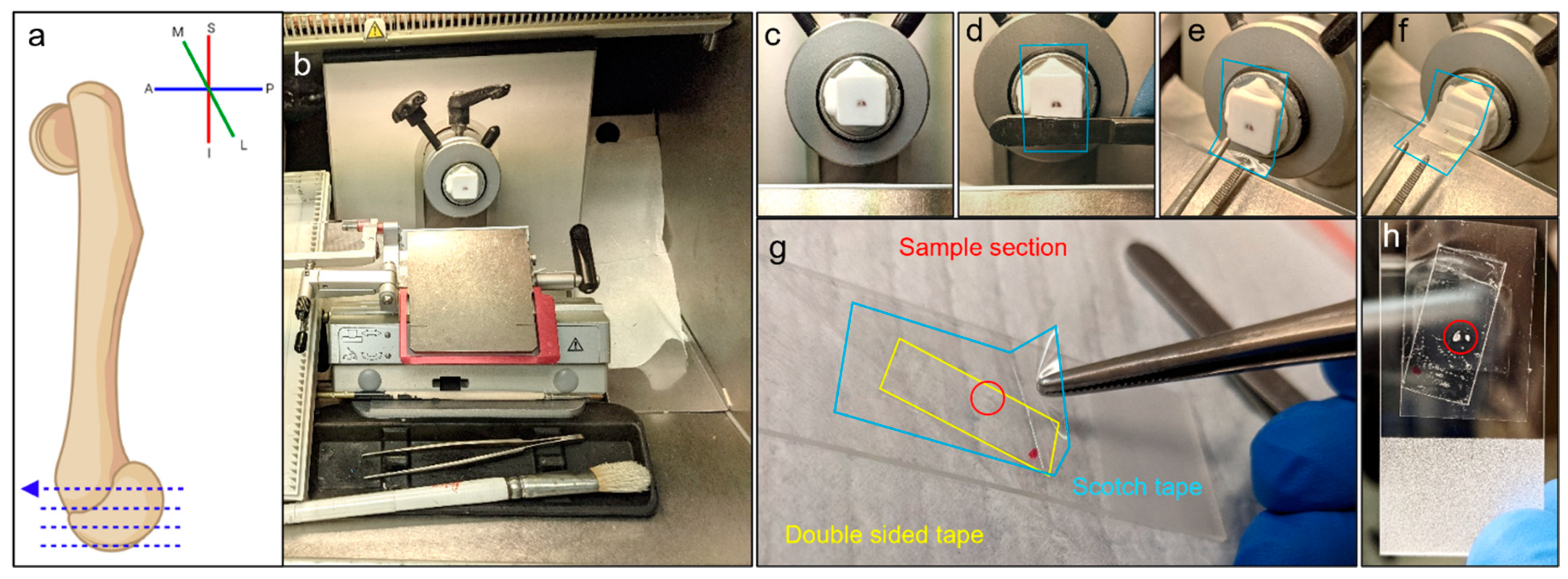 a

M S
A P
I L

b

c

d

e

f

g

Sample section

Scotch tape

Double sided tape

h