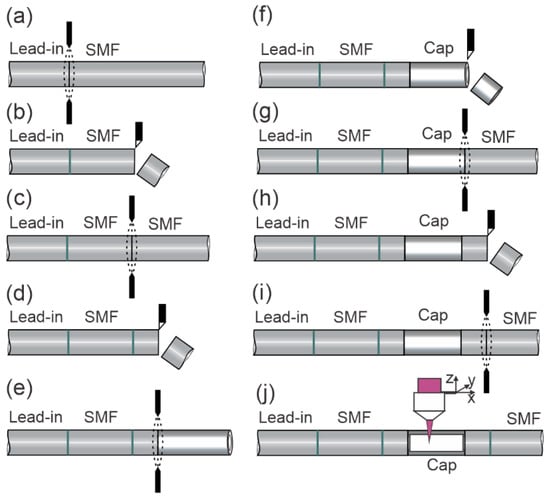 (a)
Lead-in SMF

(b)
Lead-in SMF

(c)
Lead-in SMF SMF

(d)
Lead-in SMF

(e)
Lead-in SMF

(f)
Lead-in SMF Cap

(g)
Lead-in SMF Cap SMF

(h)
Lead-in SMF Cap

(i)
Lead-in SMF Cap SMF

(j)
z y x
Lead-in SMF SMF
Cap