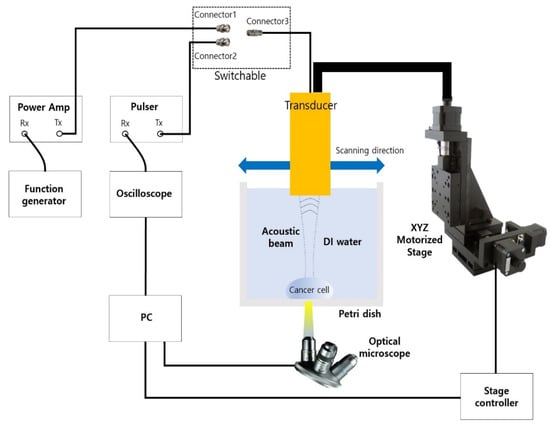 Connector1
Connector3
Connector2
Switchable

Power Amp
Rx Tx

Pulser
Rx Tx

Transducer

Scanning direction

Function generator

Oscilloscope

Acoustic beam

DI water

XYZ Motorized Stage

Cancer cell

Petri dish

PC

Optical microscope

Stage controller