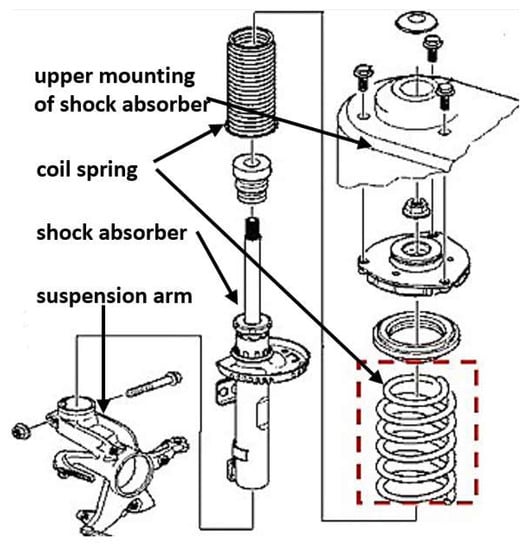 upper mounting of shock absorber

coil spring

shock absorber

suspension arm