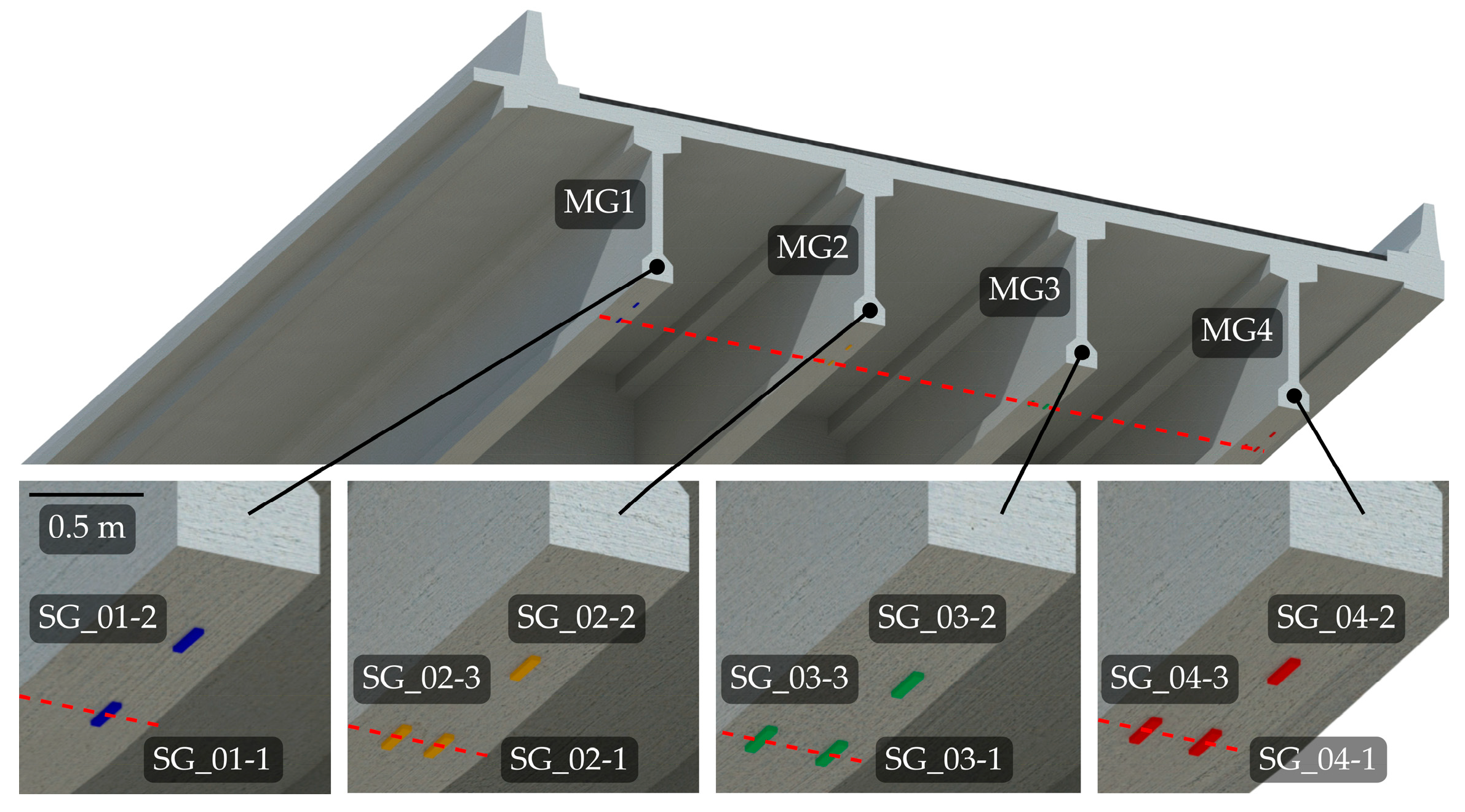 MG1
MG2
MG3
MG4

0.5 m
SG_01-2
SG_01-1

SG_02-2
SG_02-3
SG_02-1

SG_03-2
SG_03-3
SG_03-1

SG_04-2
SG_04-3
SG_04-1