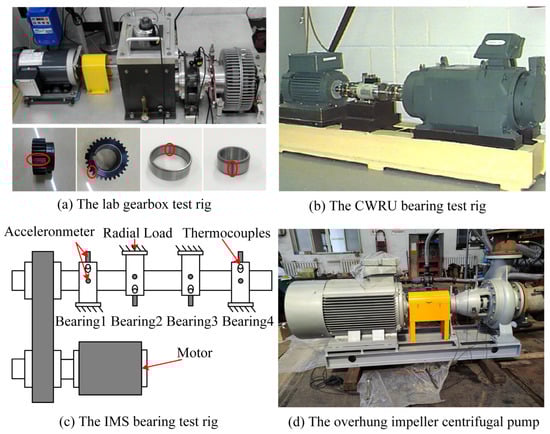 (a) The lab gearbox test rig

(b) The CWRU bearing test rig

Acceleronmeter Radial Load Thermocouples

Bearing1 Bearing2 Bearing3 Bearing4

Motor

(c) The IMS bearing test rig

(d) The overhung impeller centrifugal pump