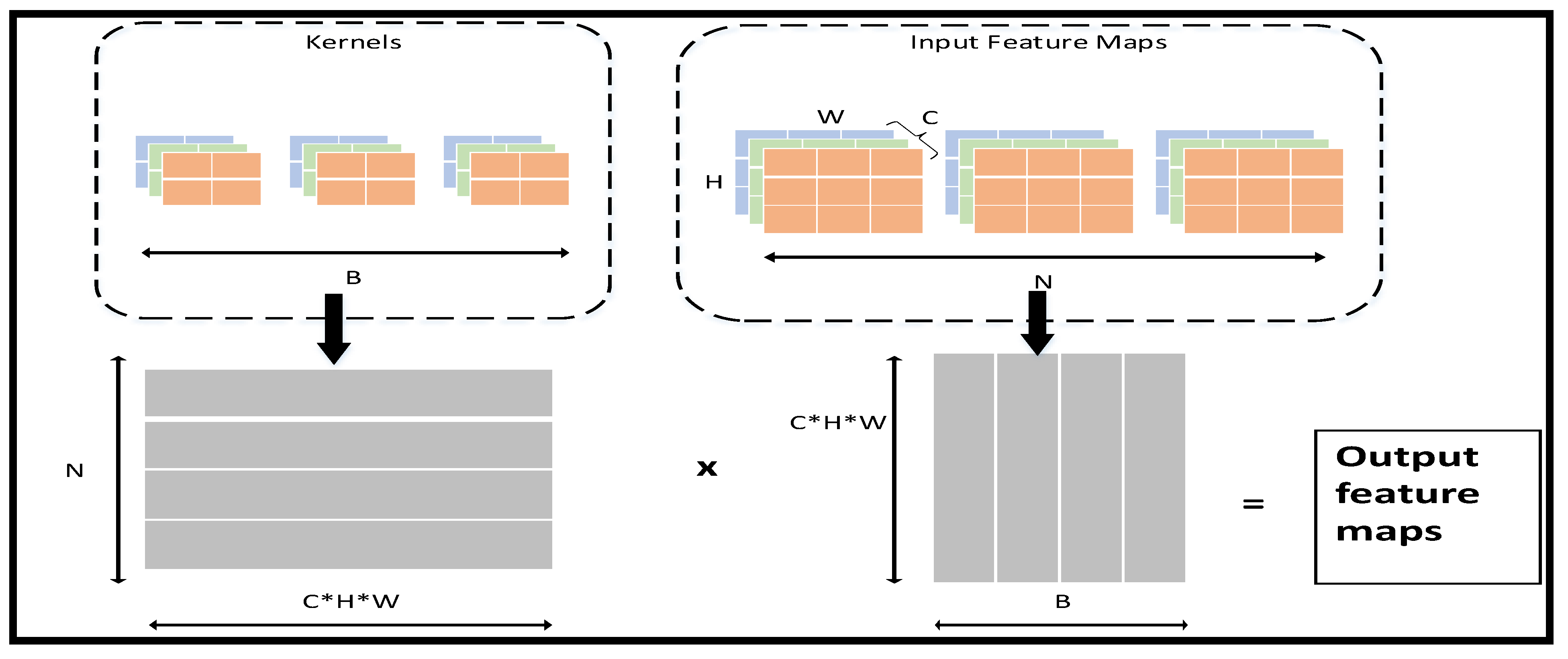 Kernels

B

Input Feature Maps

W

C

H

N

N

C*H*W

x

C*H*W

B

=

Output feature maps