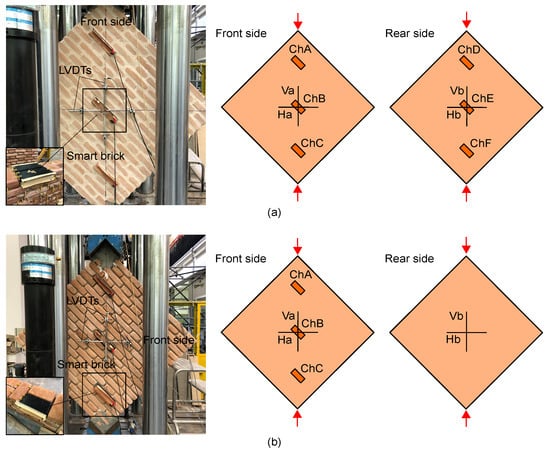 Front side

LVDTs

Smart brick

Front side

ChA

Va

ChB

Ha

ChC

Rear side

ChD

Vb

ChE

Hb

ChF

(a)

LVDTs

Front side

Smart brick

Front side

ChA

Va

ChB

Ha

ChC

Rear side

Vb

Hb

(b)