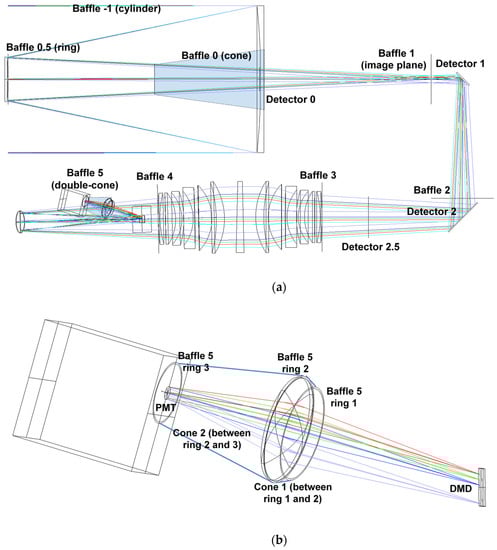 Baffle -1 (cylinder)

Baffle 0.5 (ring)

Baffle 0 (cone)

Baffle 1 (image plane)

Detector 1

Detector 0

Baffle 5 (double-cone)

Baffle 4

Baffle 3

Baffle 2

Detector 2

Detector 2.5

(a)

Baffle 5 ring 3

Baffle 5 ring 2

Baffle 5 ring 1

PMT

Cone 2 (between ring 2 and 3)

Cone 1 (between ring 1 and 2)

DMD

(b)