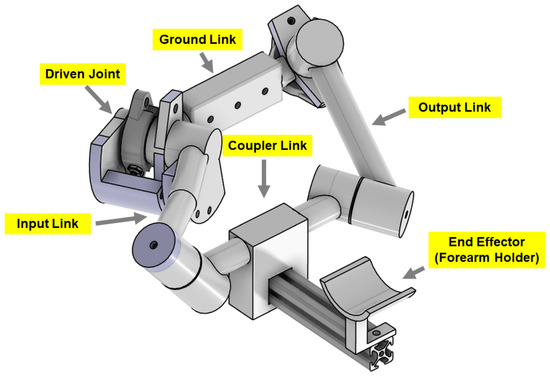 Ground Link

Driven Joint

Output Link

Coupler Link

Input Link

End Effector (Forearm Holder)