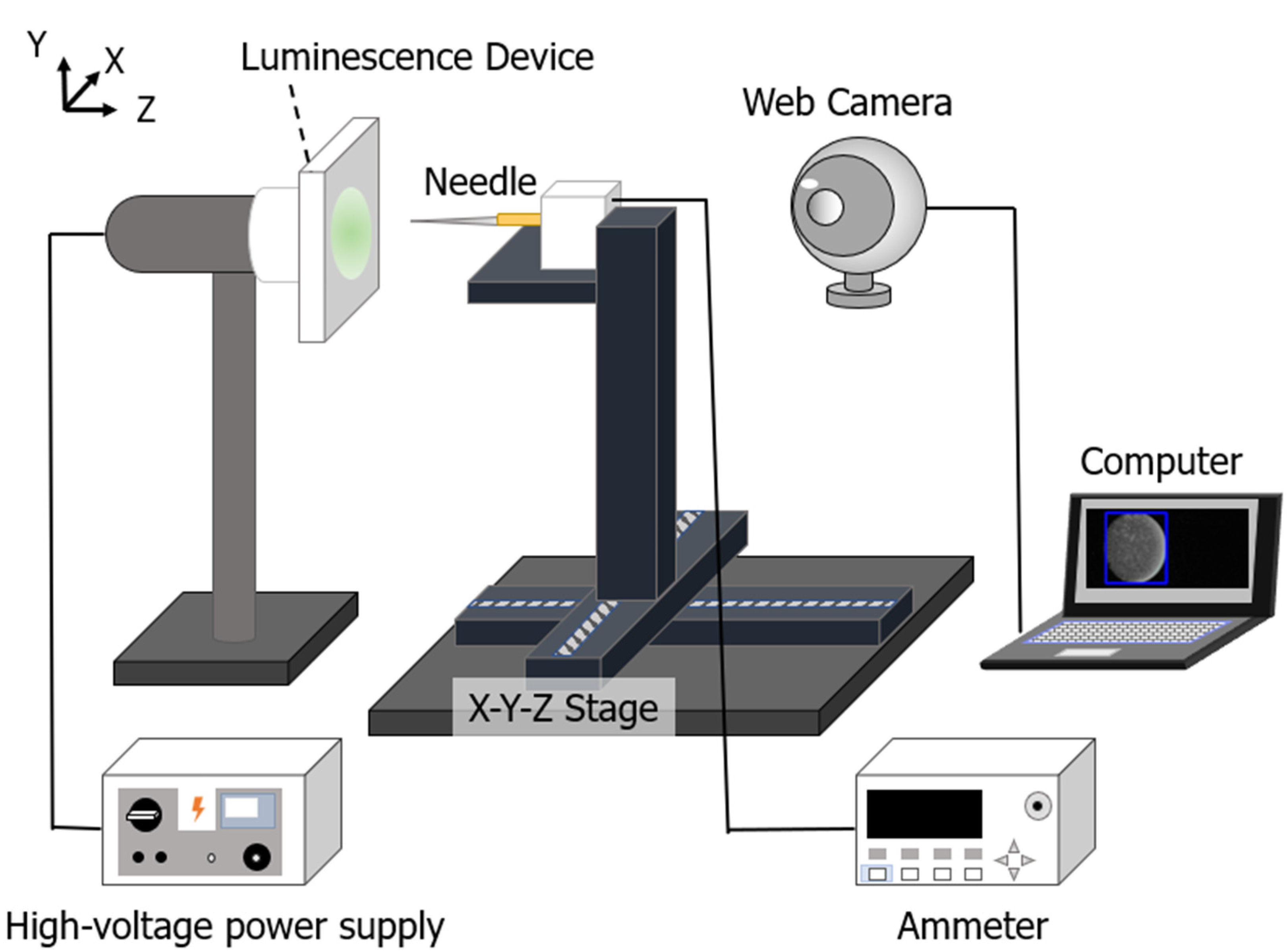 Y
X
Z
Luminescence Device
Web Camera
Needle
Computer
X-Y-Z Stage
High-voltage power supply
Ammeter