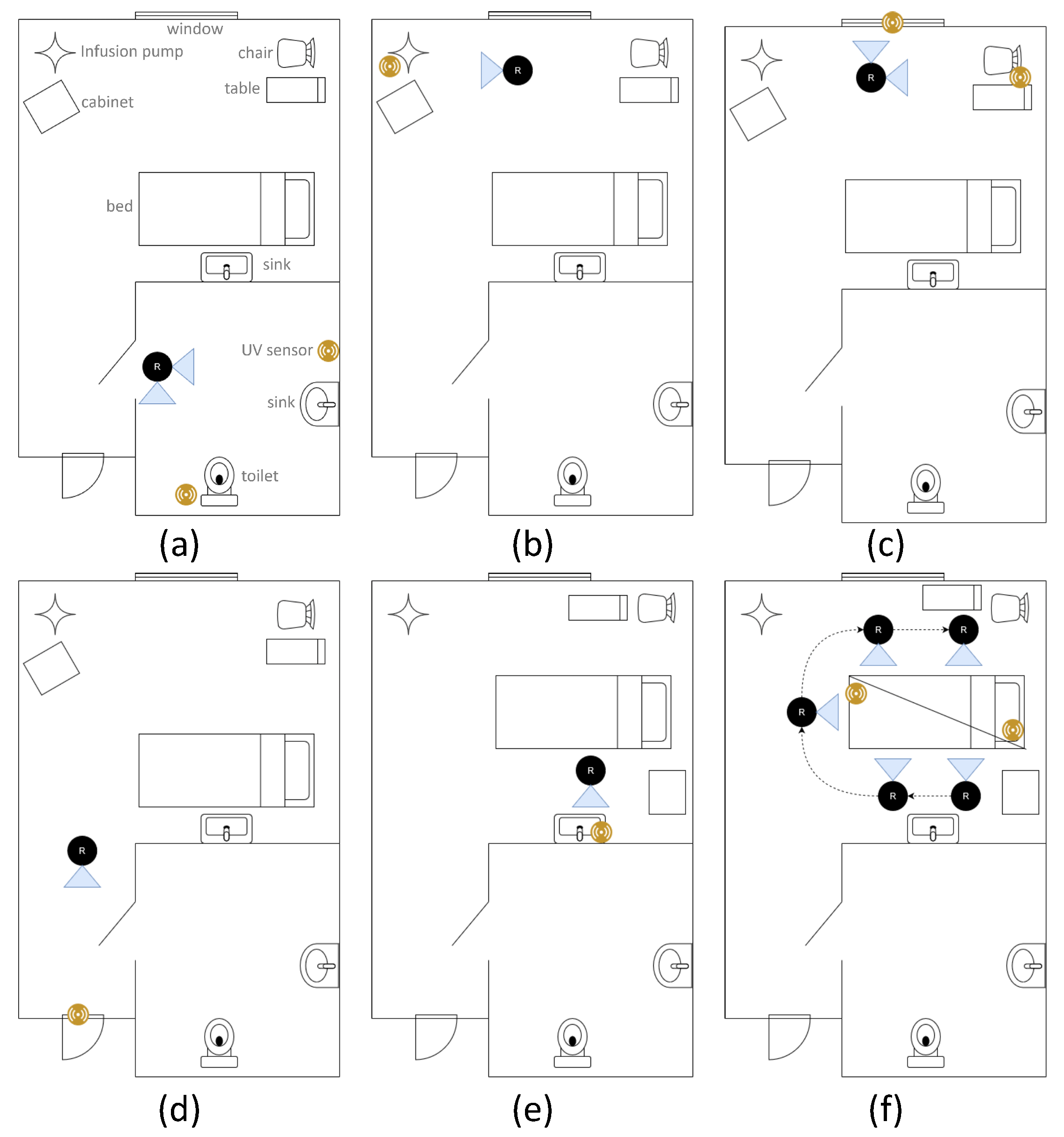 window
Infusion pump
chair
table
cabinet
bed
sink
UV sensor
R
sink
toilet
(a)

R
(b)

R
(c)

R
(d)

R
(e)

R
R
R
R
R
(f)