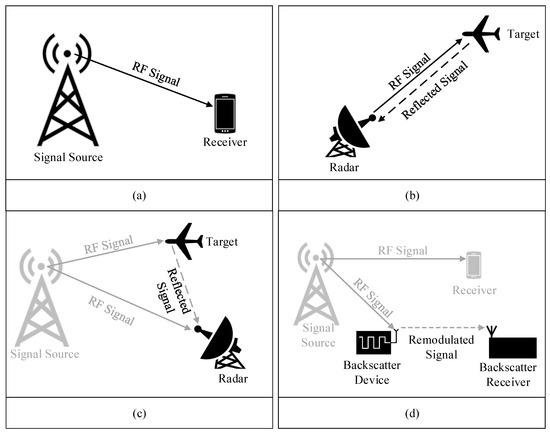 RF Signal

Receiver

Signal Source

(a)

Target

RF Signal

Reflected Signal

Radar

(b)

RF Signal

Target

Reflected Signal

RF Signal

Signal Source

Radar

(c)

RF Signal

Receiver

RF Signal

Signal Source

Remodulated Signal

Backscatter Device

Backscatter Receiver

(d)