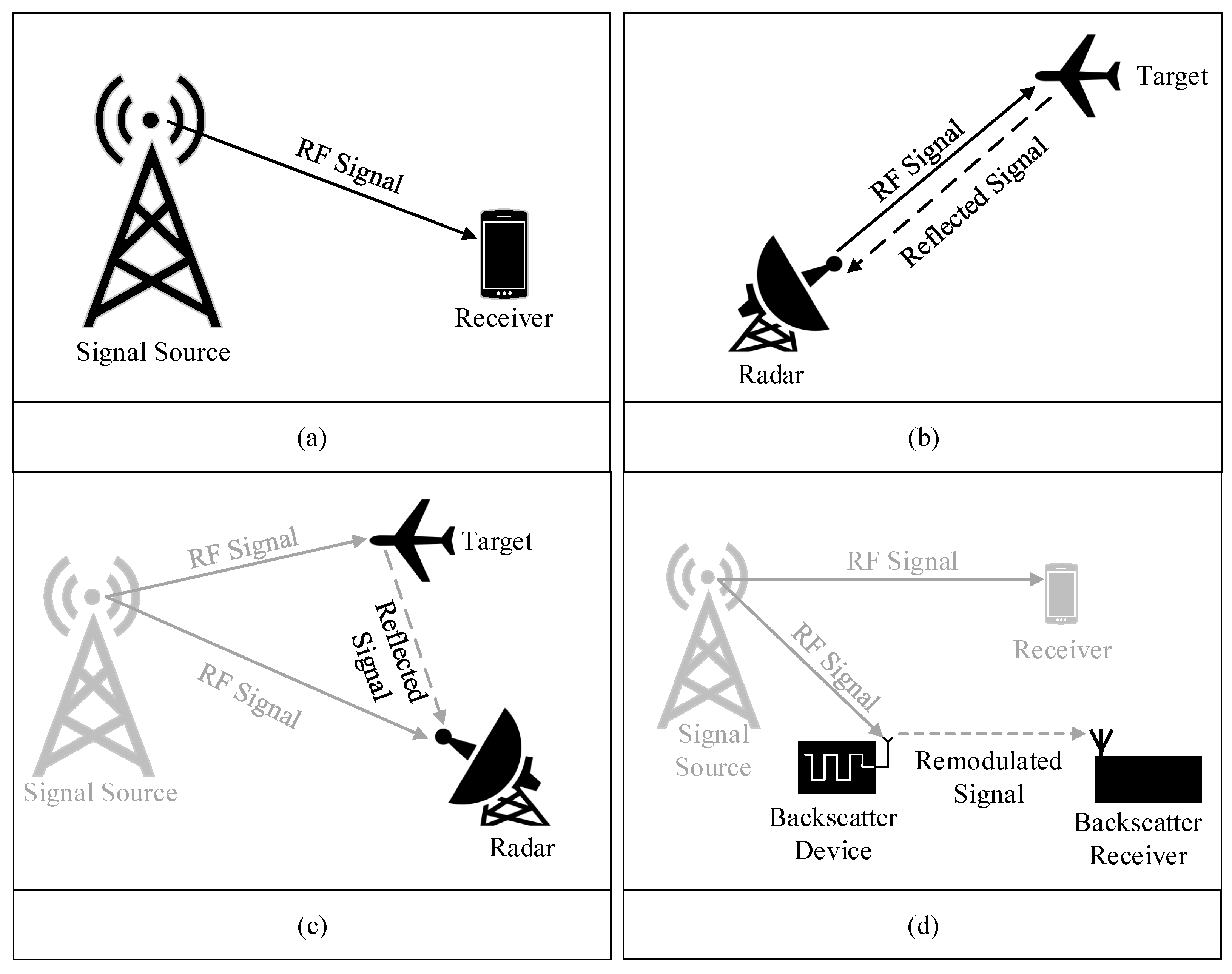 RF Signal

Receiver

Signal Source

(a)

Target

RF Signal

Reflected Signal

Radar

(b)

RF Signal

Target

Reflected Signal

RF Signal

Signal Source

Radar

(c)

RF Signal

Receiver

RF Signal

Signal Source

Remodulated Signal

Backscatter Device

Backscatter Receiver

(d)