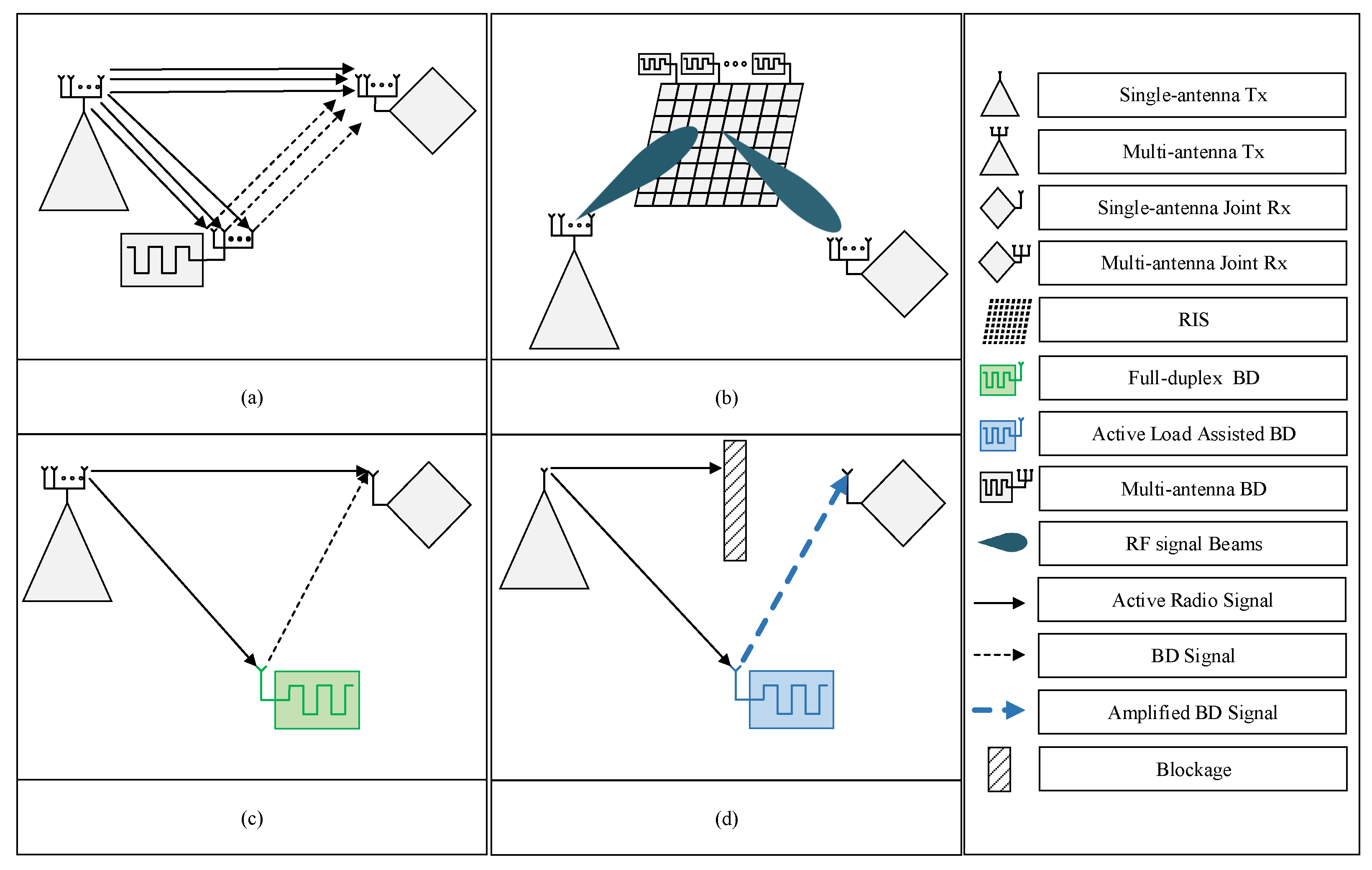 (a)

(b)

(c)

(d)

Single-antenna Tx

Multi-antenna Tx

Single-antenna Joint Rx

Multi-antenna Joint Rx

RIS

Full-duplex BD

Active Load Assisted BD

Multi-antenna BD

RF signal Beams

Active Radio Signal

BD Signal

Amplified BD Signal

Blockage