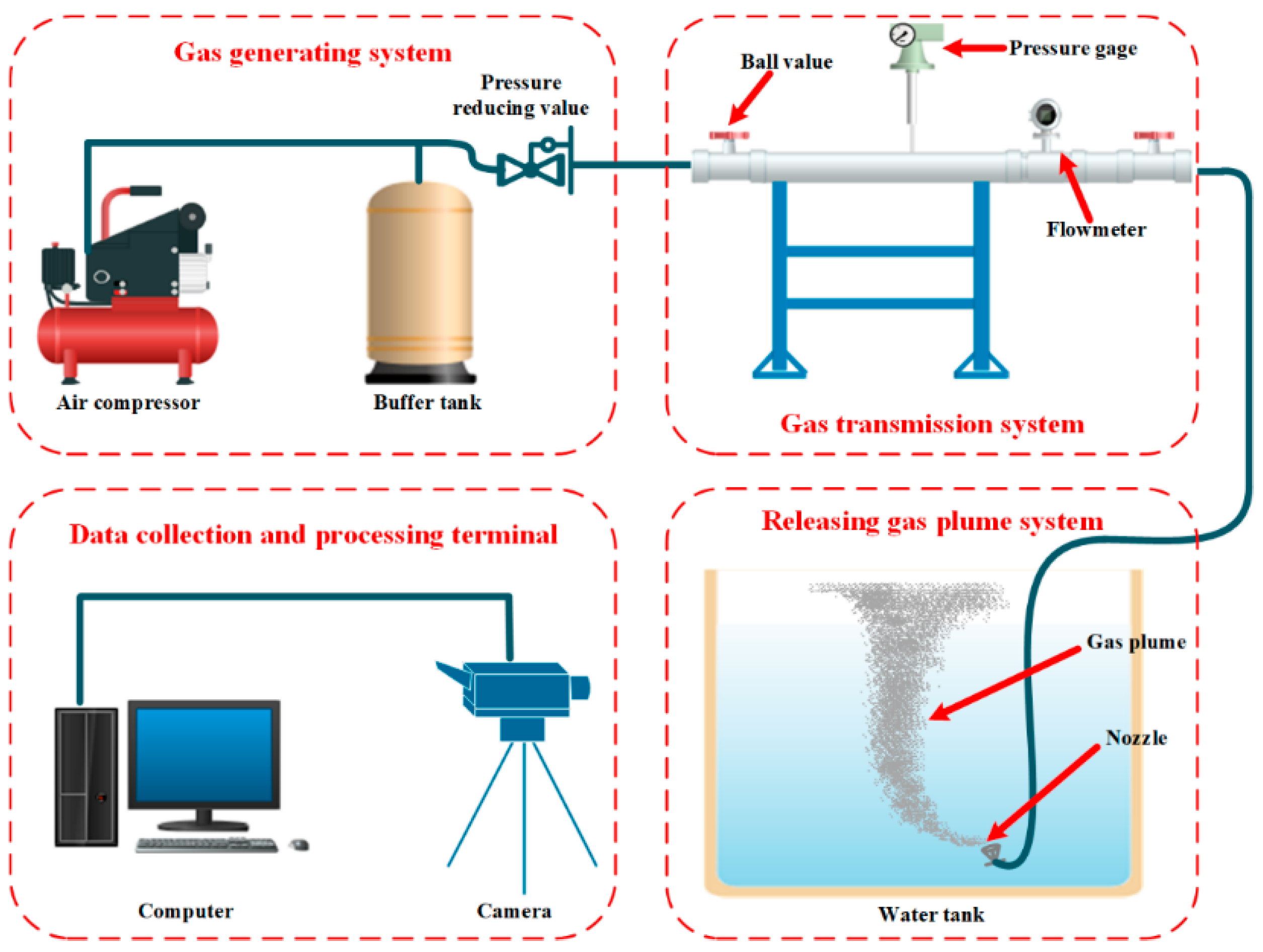 Gas generating system

Pressure reducing value

Air compressor

Buffer tank

Ball value

Pressure gage

Flowmeter

Gas transmission system

Data collection and processing terminal

Computer

Camera

Releasing gas plume system

Gas plume

Nozzle

Water tank