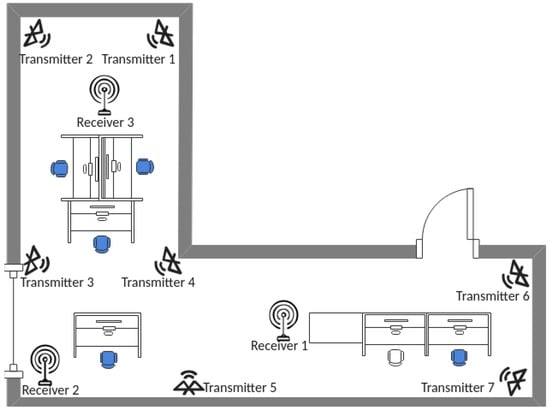 Transmitter 2 Transmitter 1

Receiver 3

Transmitter 3

Transmitter 4

Transmitter 6

Receiver 1

Receiver 2

Transmitter 5

Transmitter 7