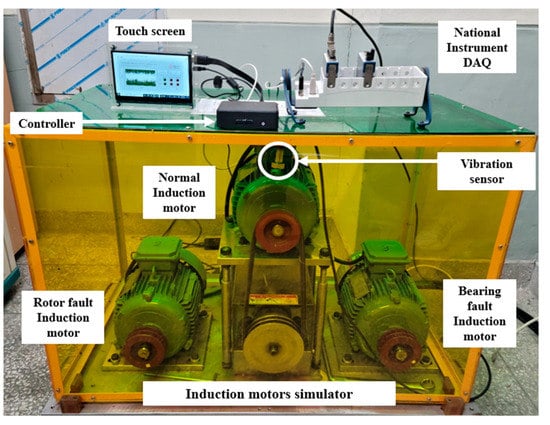 Touch screen

National Instrument DAQ

Controller

Vibration sensor

Normal Induction motor

Rotor fault Induction motor

Bearing fault Induction motor

Induction motors simulator