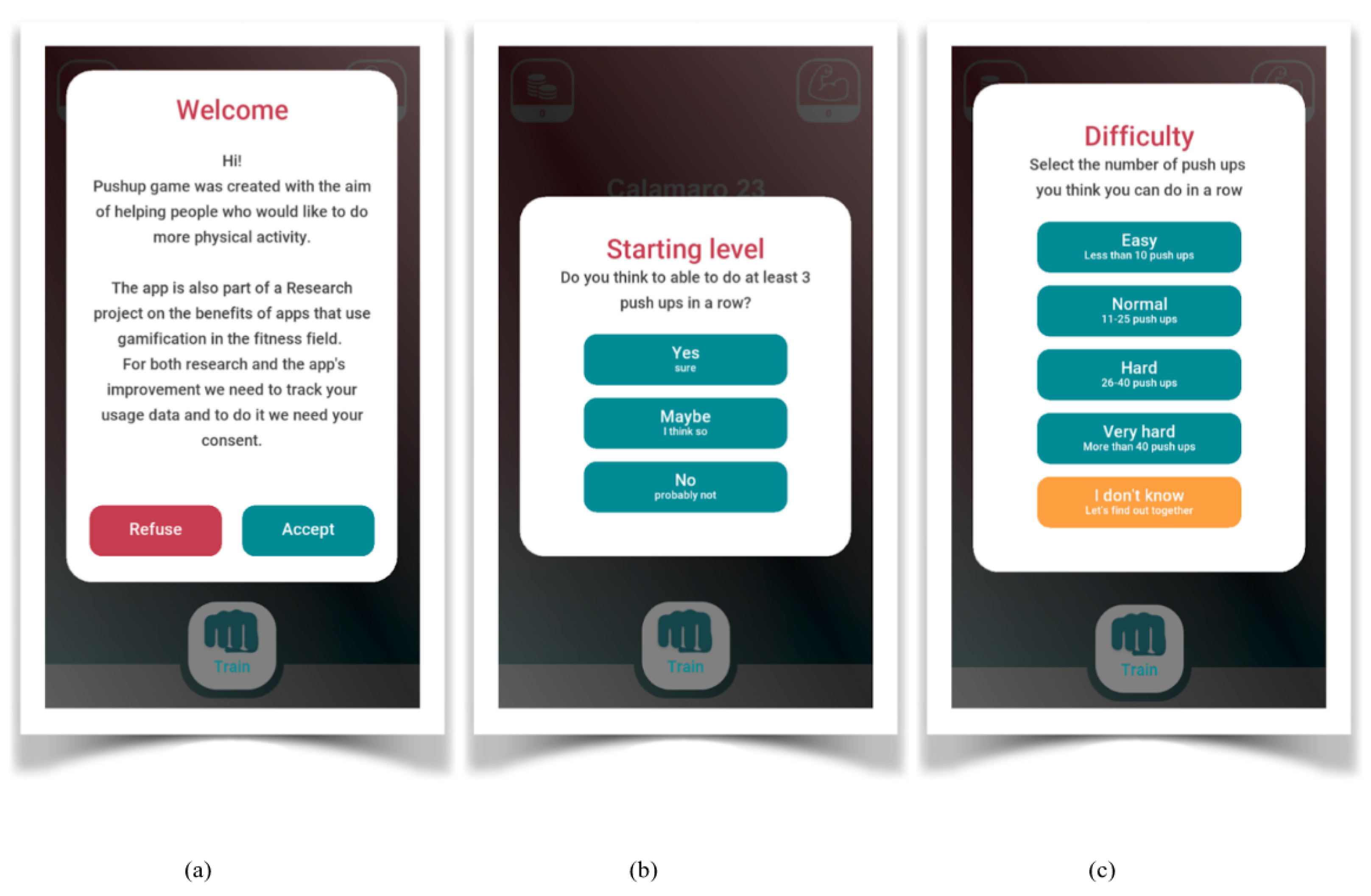 Welcome

Hi!
Pushup game was created with the aim of helping people who would like to do more physical activity.

The app is also part of a Research project on the benefits of apps that use gamification in the fitness field.
For both research and the app's improvement we need to track your usage data and to do it we need your consent.

Refuse

Accept

Train

(a)

0

0

Calamaro 23

Starting level
Do you think to able to do at least 3 push ups in a row?

Yes
sure

Maybe
I think so

No
probably not

Train

(b)

Difficulty
Select the number of push ups you think you can do in a row

Easy
Less than 10 push ups

Normal
11-25 push ups

Hard
26-40 push ups

Very hard
More than 40 push ups

I don't know
Let's find out together

Train

(c)