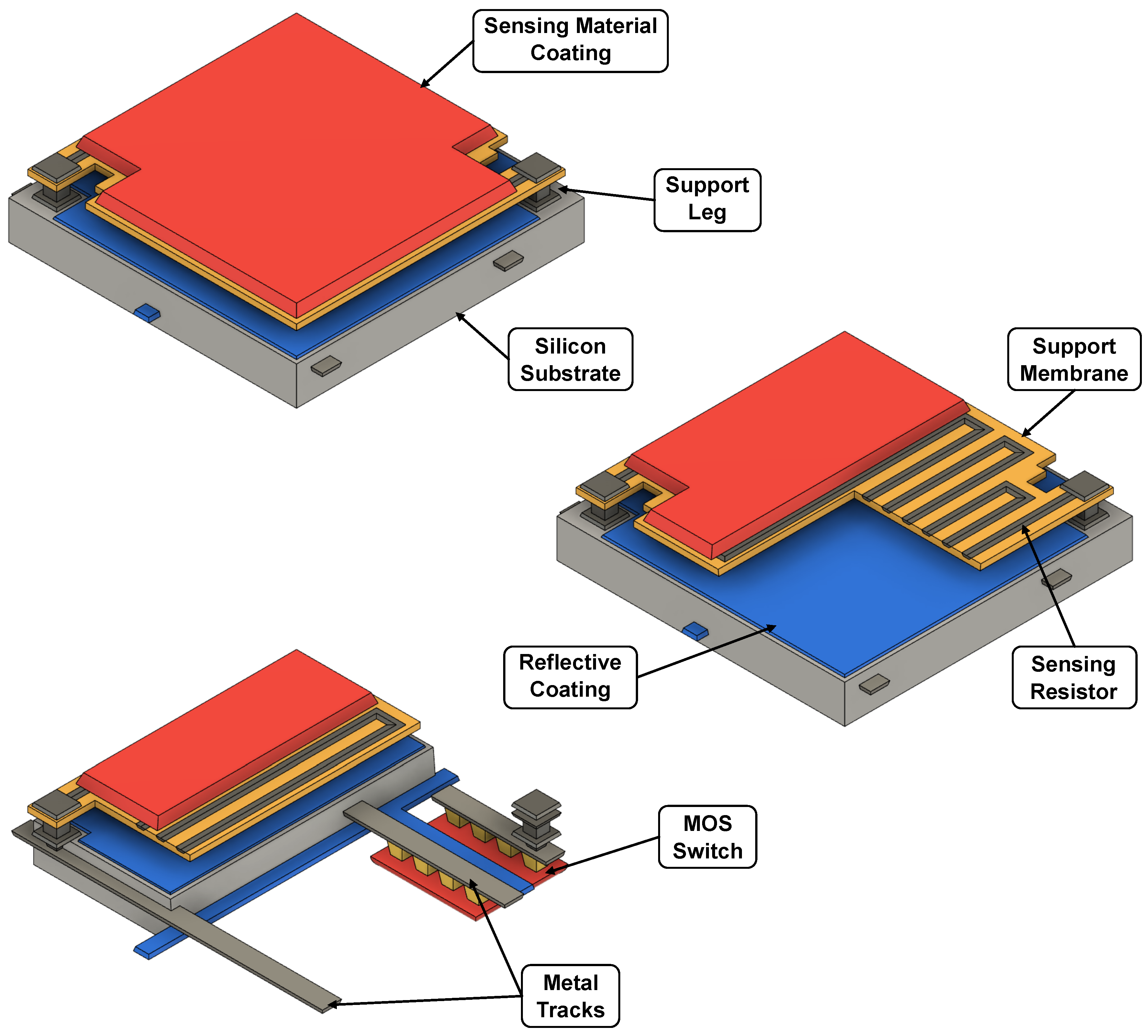 Sensing Material Coating

Support Leg

Silicon Substrate

Support Membrane

Reflective Coating

Sensing Resistor

MOS Switch

Metal Tracks