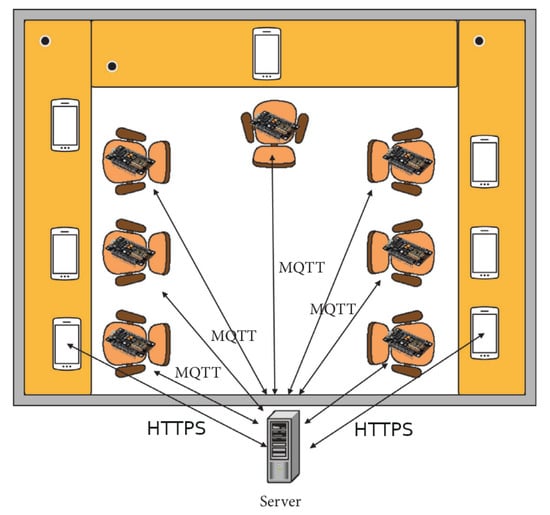 MQTT
MQTT
MQTT
MQTT
HTTPS
HTTPS
Server