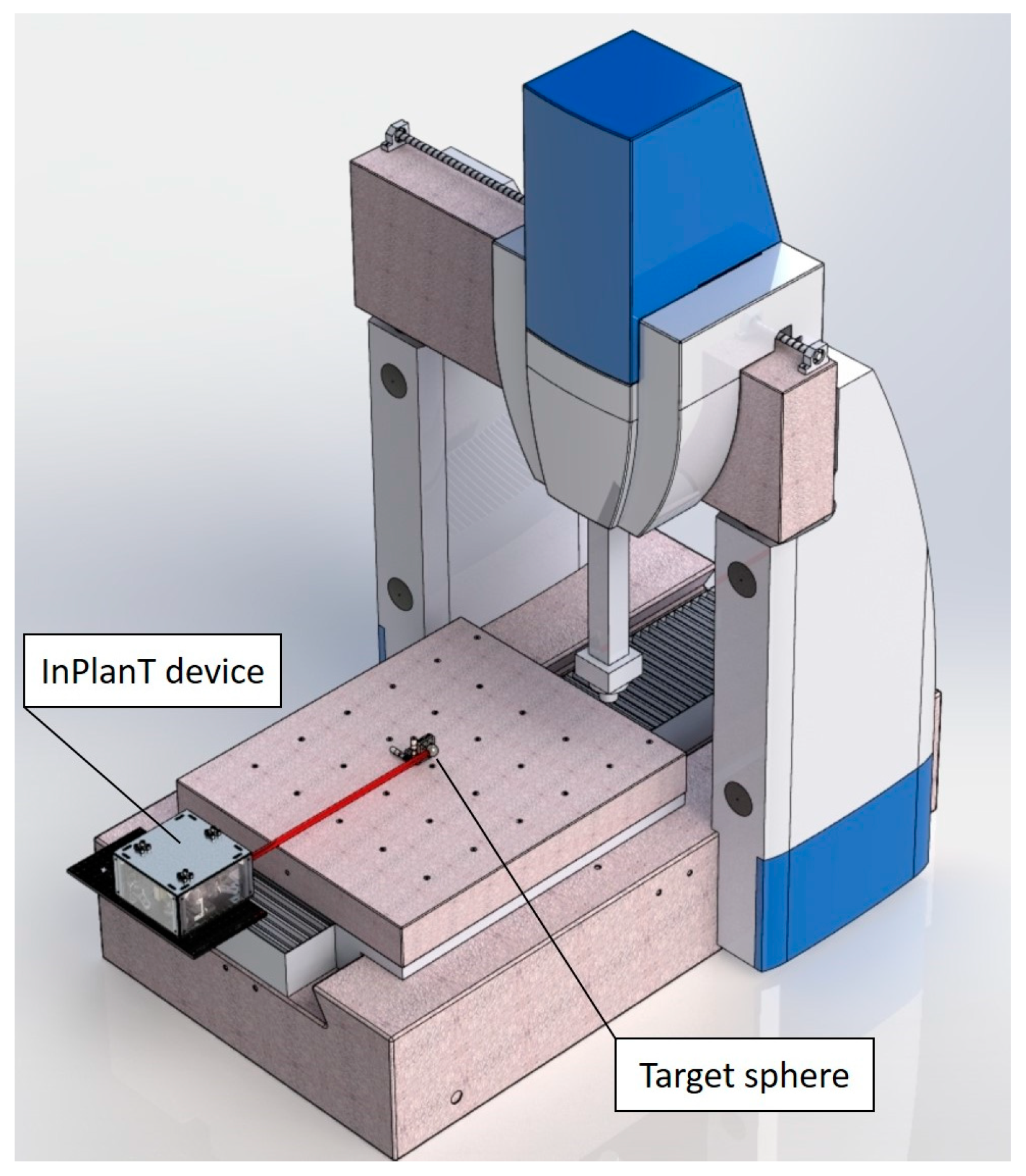 InPlanT device

Target sphere