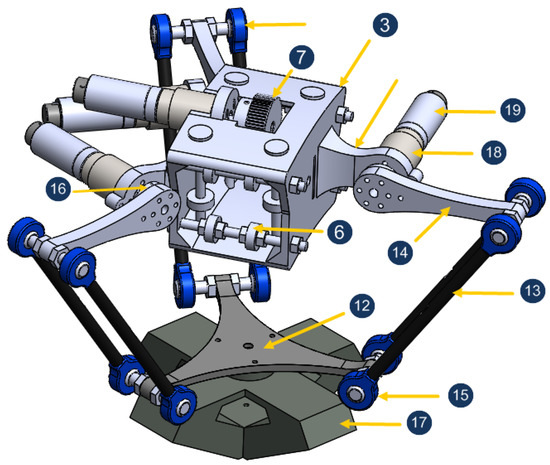 3
7
19
18
16
6
14
13
12
15
17