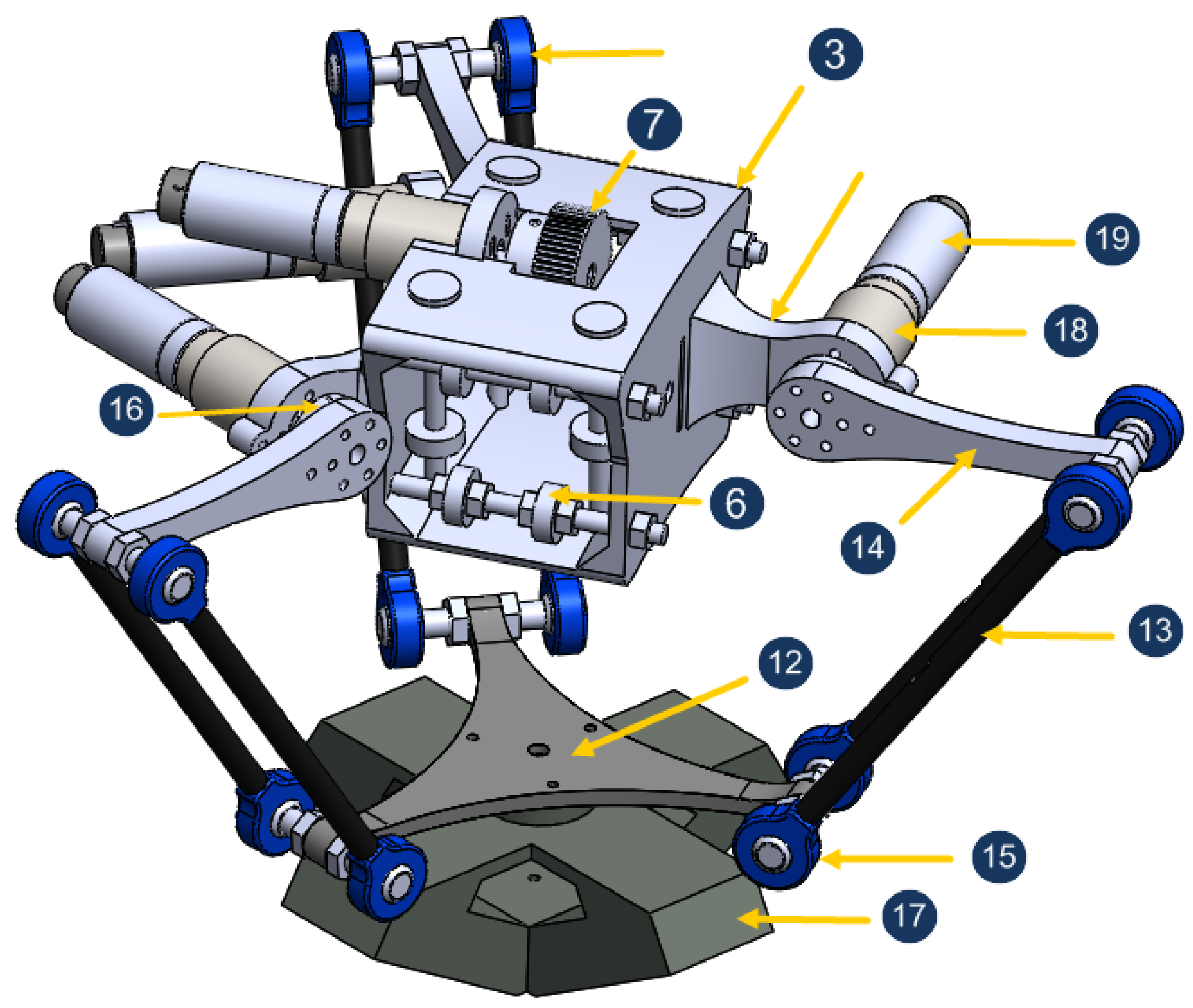 3
7
19
18
16
6
14
13
12
15
17