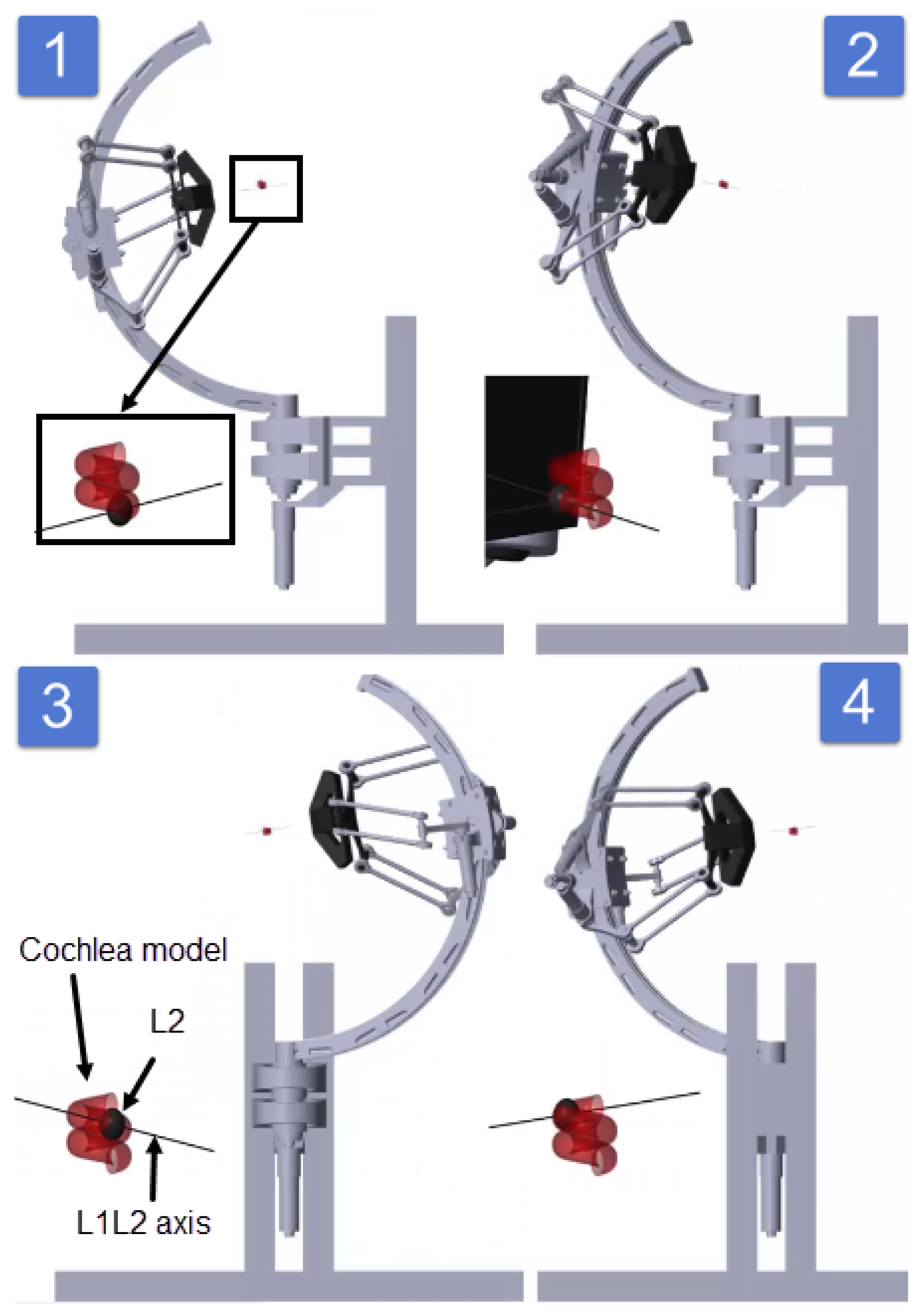 1

2

3

4

Cochlea model

L2

L1L2 axis