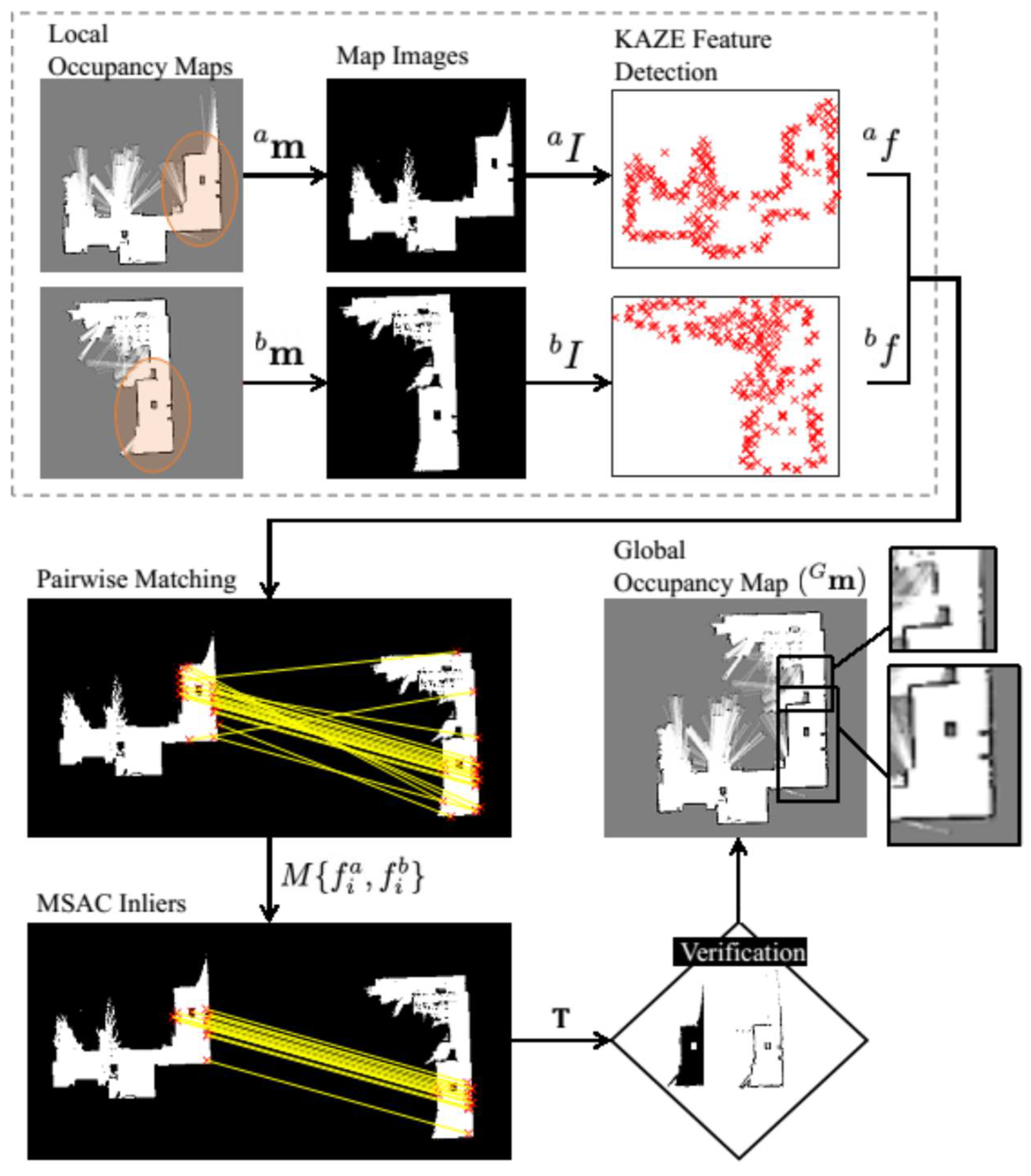 Local Occupancy Maps

Map Images

KAZE Feature Detection

${}^{a}\mathbf{m}$

${}^{a}I$

${}^{a}f$

${}^{b}\mathbf{m}$

${}^{b}I$

${}^{b}f$

Pairwise Matching

Global Occupancy Map $({}^{G}\mathbf{m})$

$M\{f_i^a, f_i^b\}$

MSAC Inliers

Verification

$\mathbf{T}$