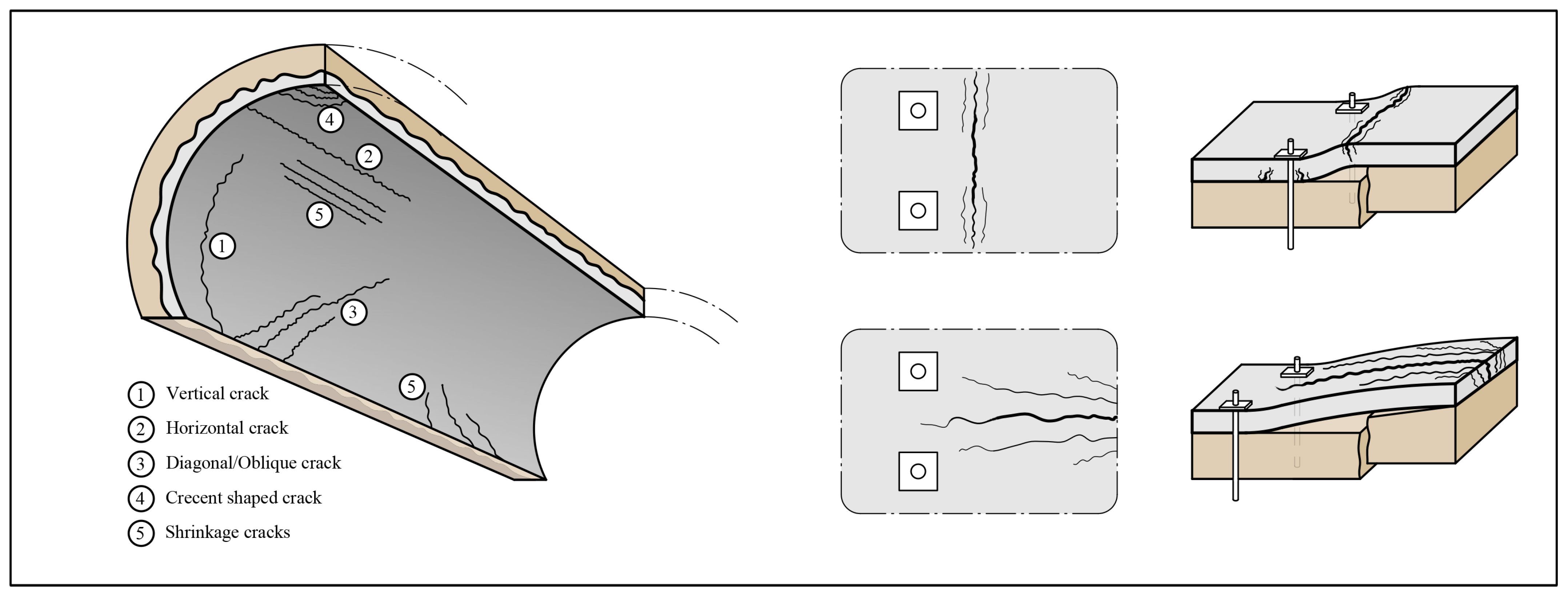 4
2
5
1
3
5

1 Vertical crack
2 Horizontal crack
3 Diagonal/Oblique crack
4 Crecent shaped crack
5 Shrinkage cracks