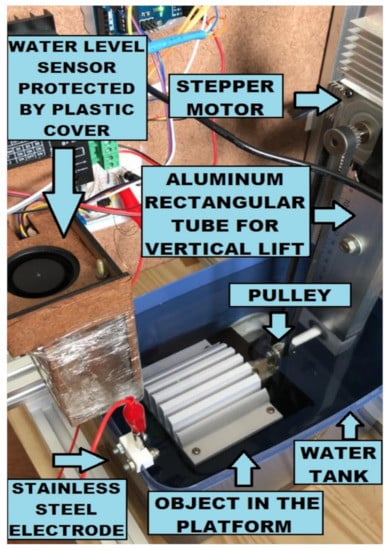 WATER LEVEL SENSOR PROTECTED BY PLASTIC COVER

STEPPER MOTOR

ALUMINUM RECTANGULAR TUBE FOR VERTICAL LIFT

PULLEY

WATER TANK

STAINLESS STEEL ELECTRODE

OBJECT IN THE PLATFORM