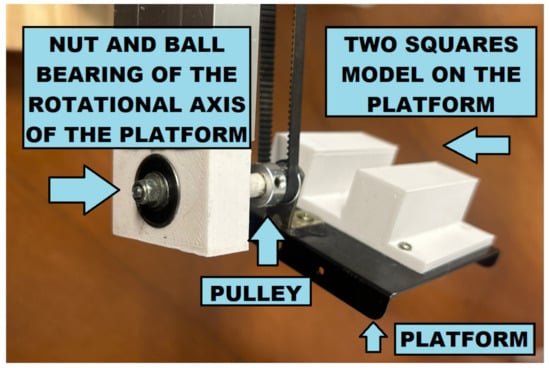 NUT AND BALL BEARING OF THE ROTATIONAL AXIS OF THE PLATFORM

TWO SQUARES MODEL ON THE PLATFORM

PULLEY

PLATFORM