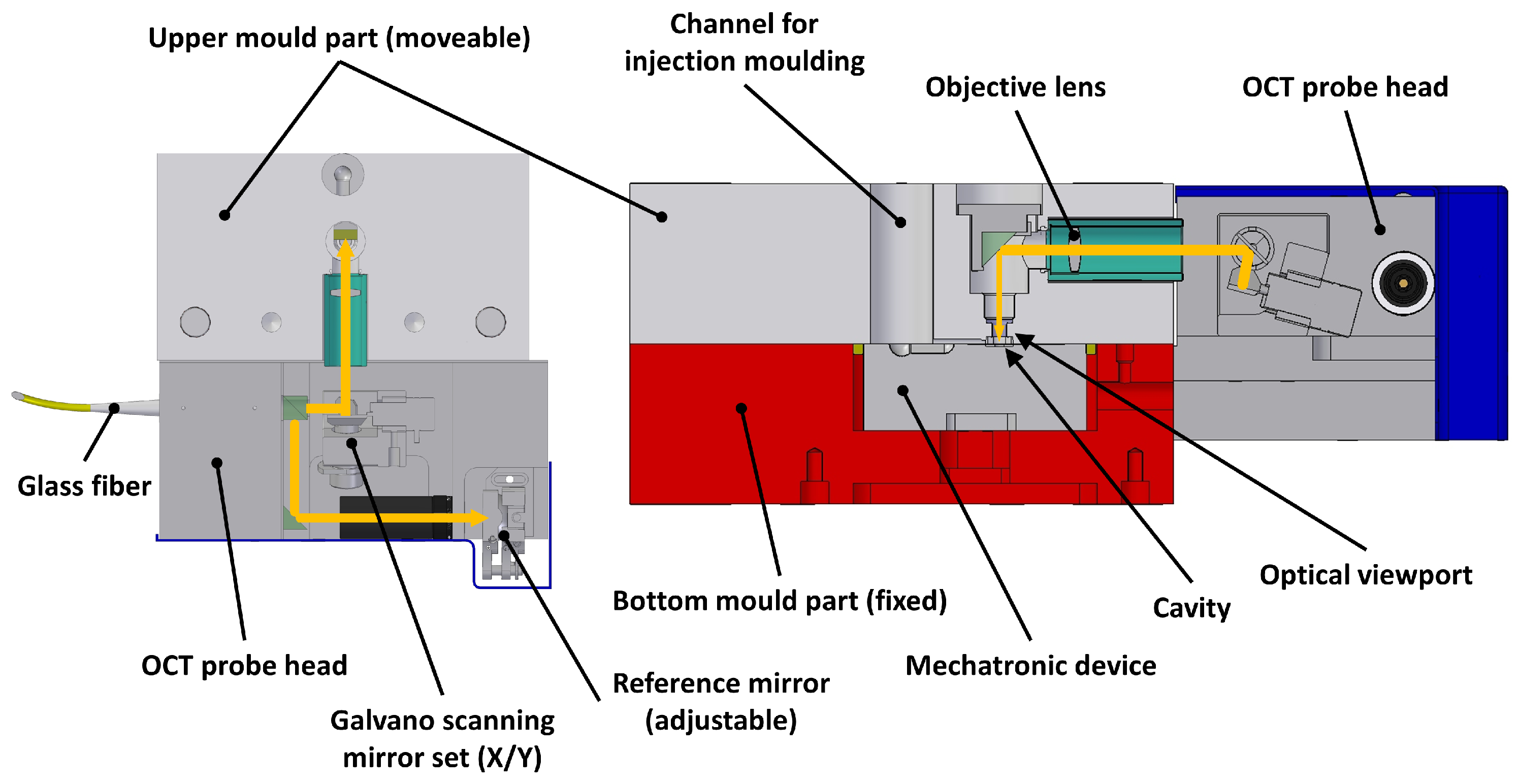 Upper mould part (moveable)

Channel for injection moulding

Objective lens

OCT probe head

Glass fiber

OCT probe head

Galvano scanning mirror set (X/Y)

Reference mirror (adjustable)

Bottom mould part (fixed)

Mechatronic device

Cavity

Optical viewport