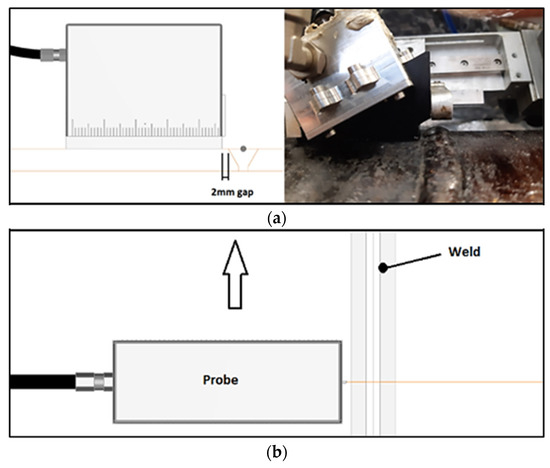 2mm gap

(a)

Weld

Probe

(b)