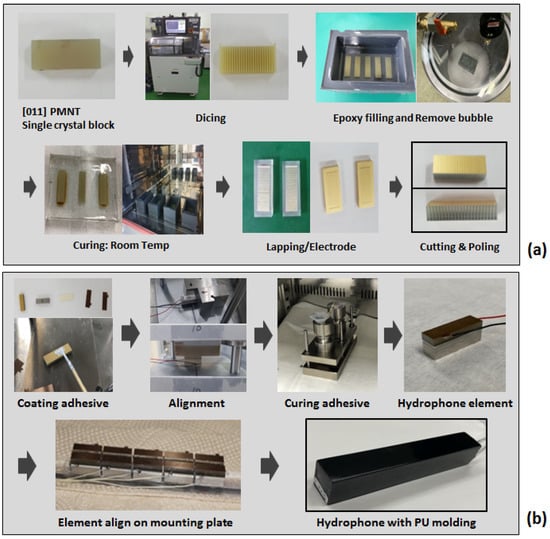 [011] PMNT
Single crystal block

Dicing

Epoxy filling and Remove bubble

Curing: Room Temp

Lapping/Electrode

Cutting & Poling

(a)

Coating adhesive

Alignment

Curing adhesive

Hydrophone element

Element align on mounting plate

Hydrophone with PU molding

(b)