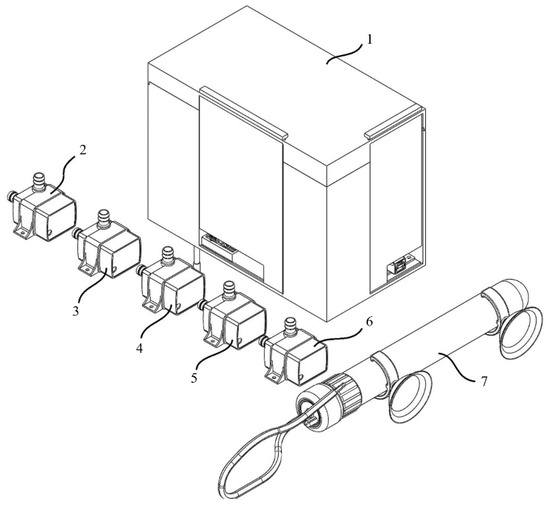 1
2
3
4
5
6
7